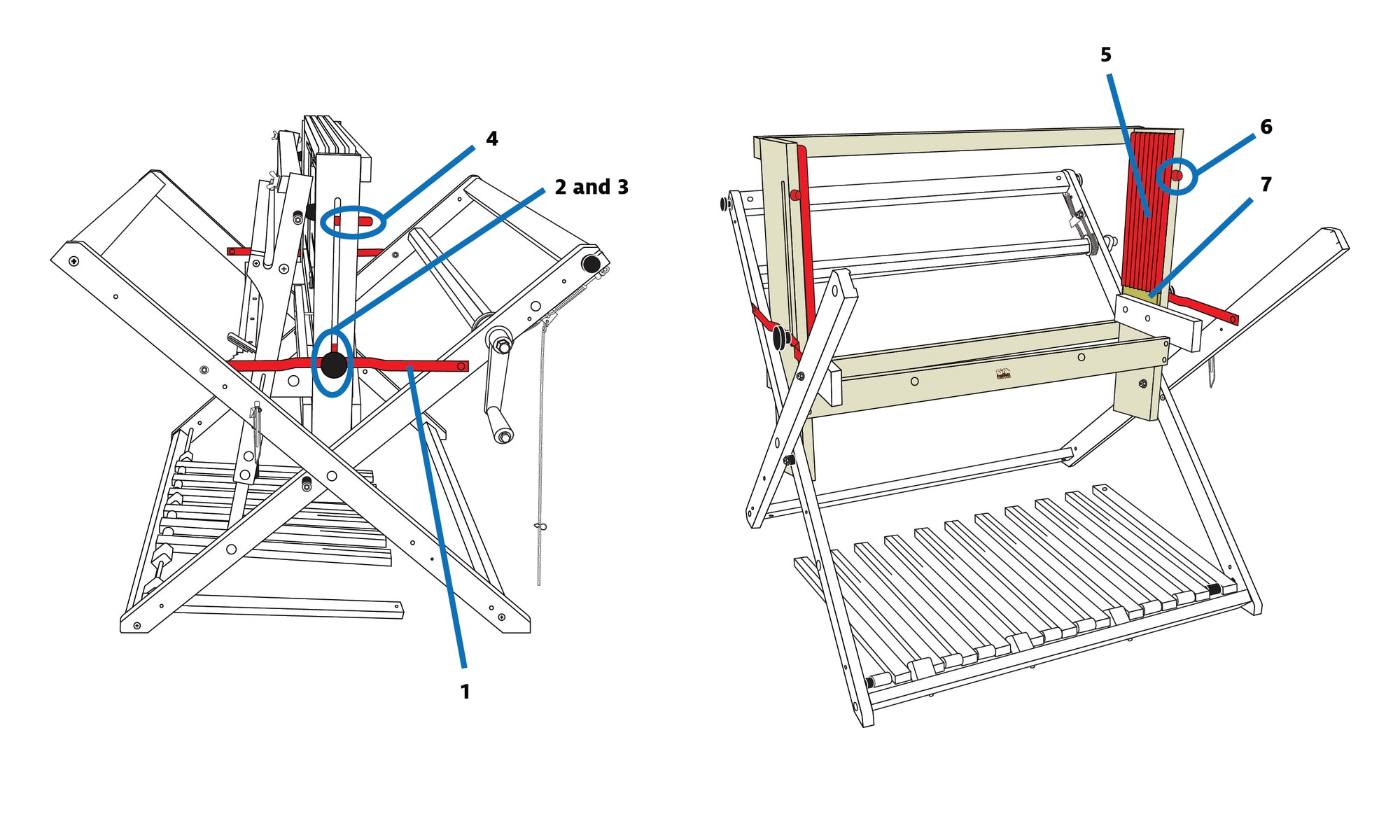 4

2 and 3

1

5

6

7