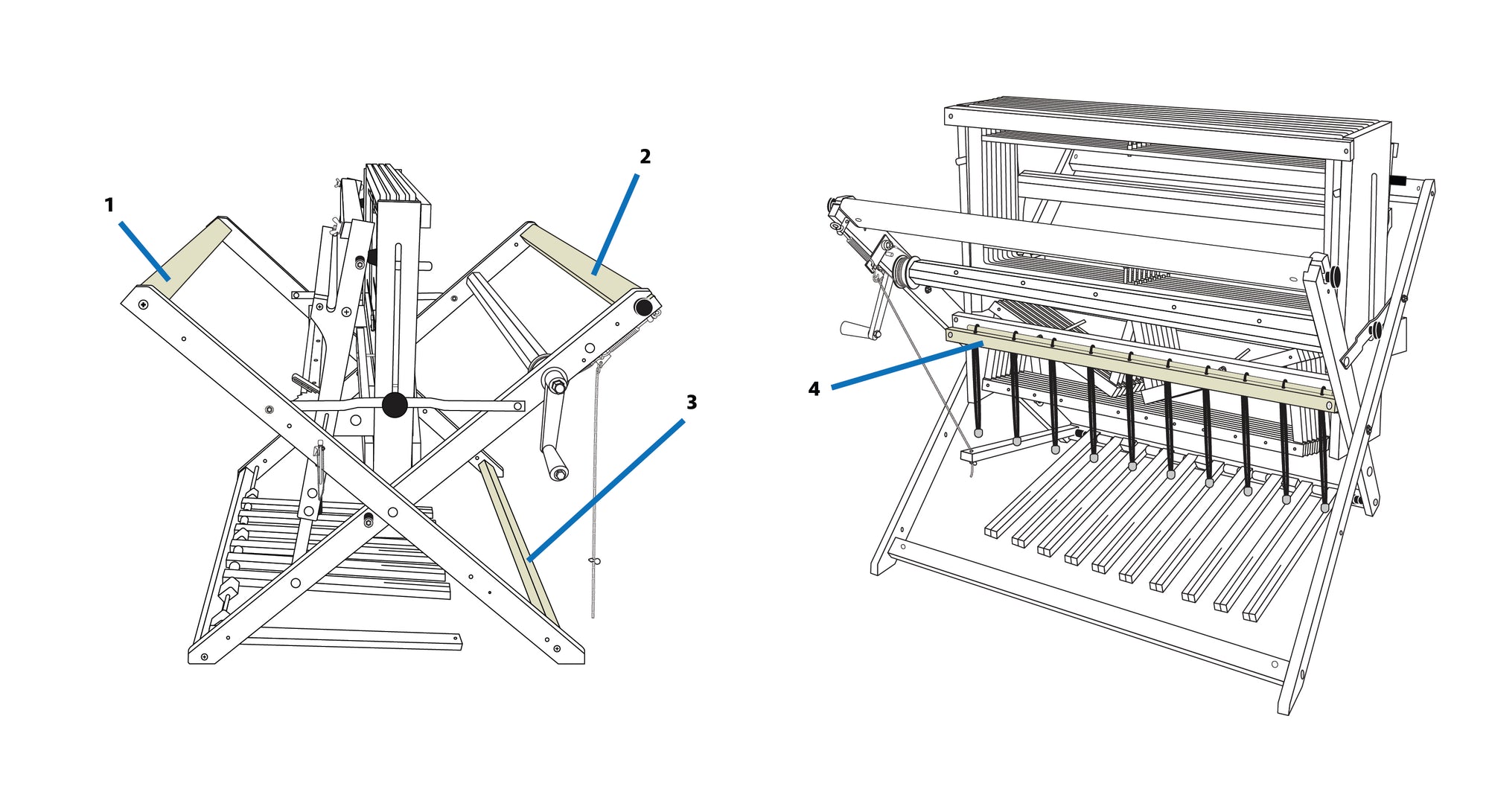 1

2

3

4