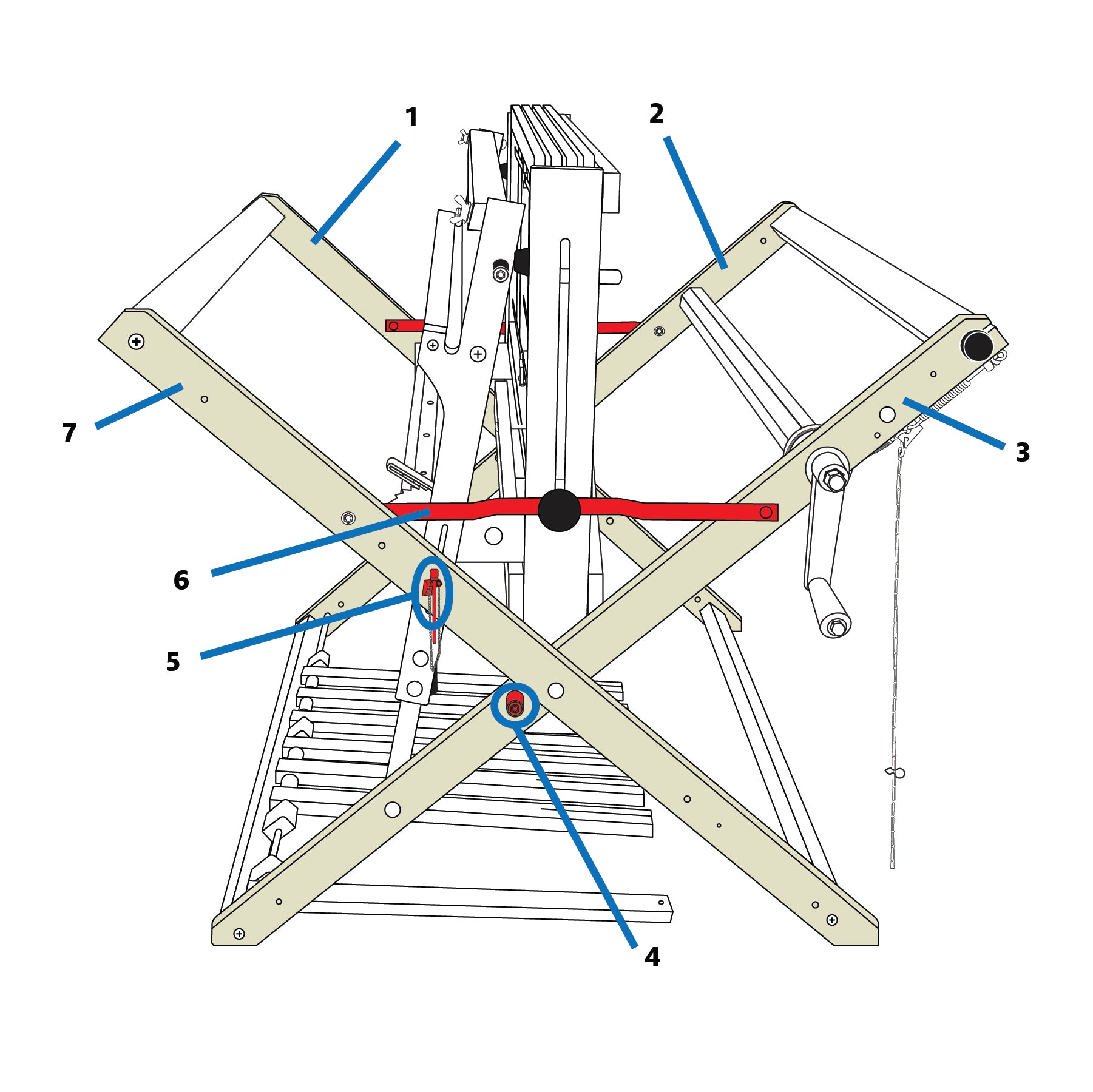 1
2
7
3
6
5
4