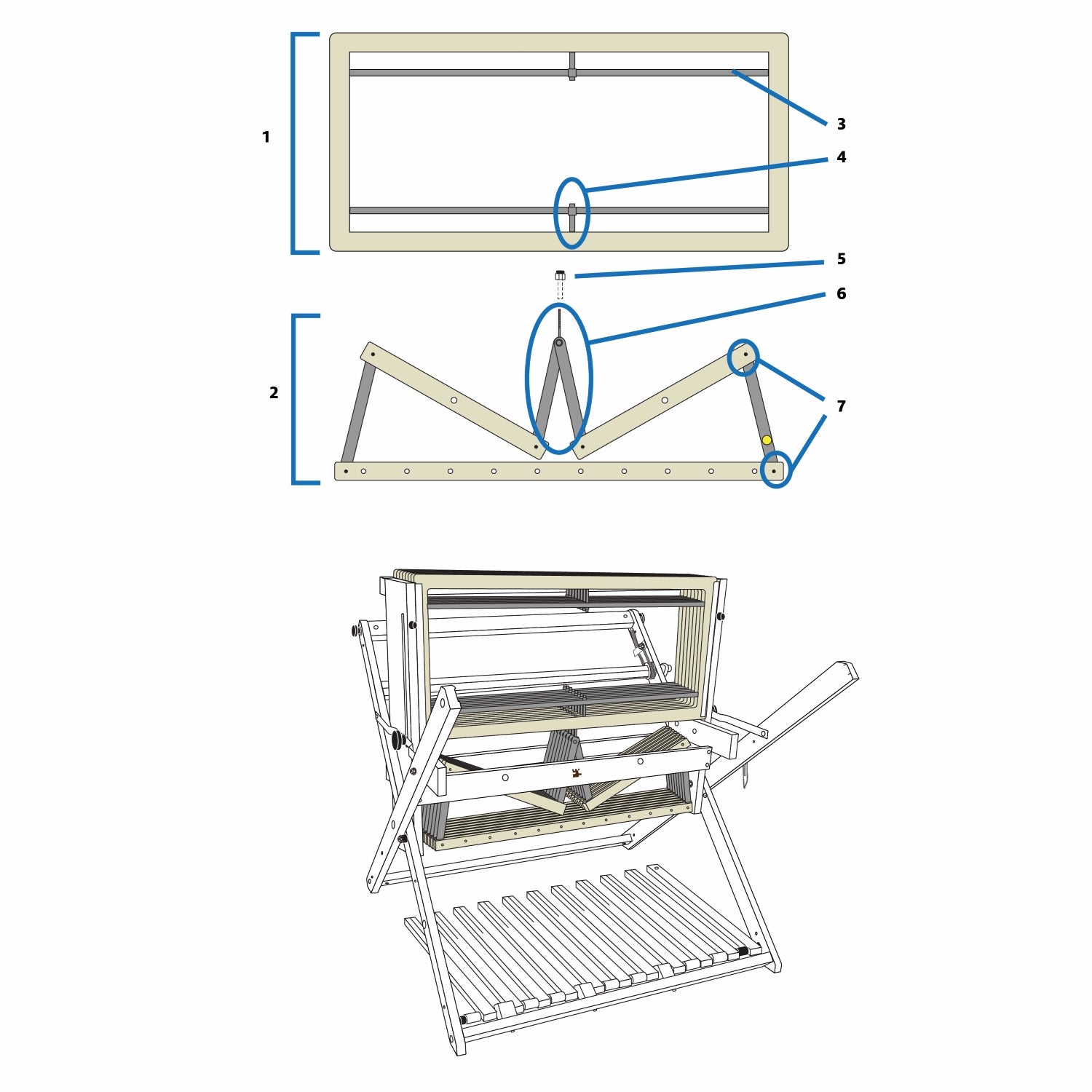 1

3

4

5

6

2

7