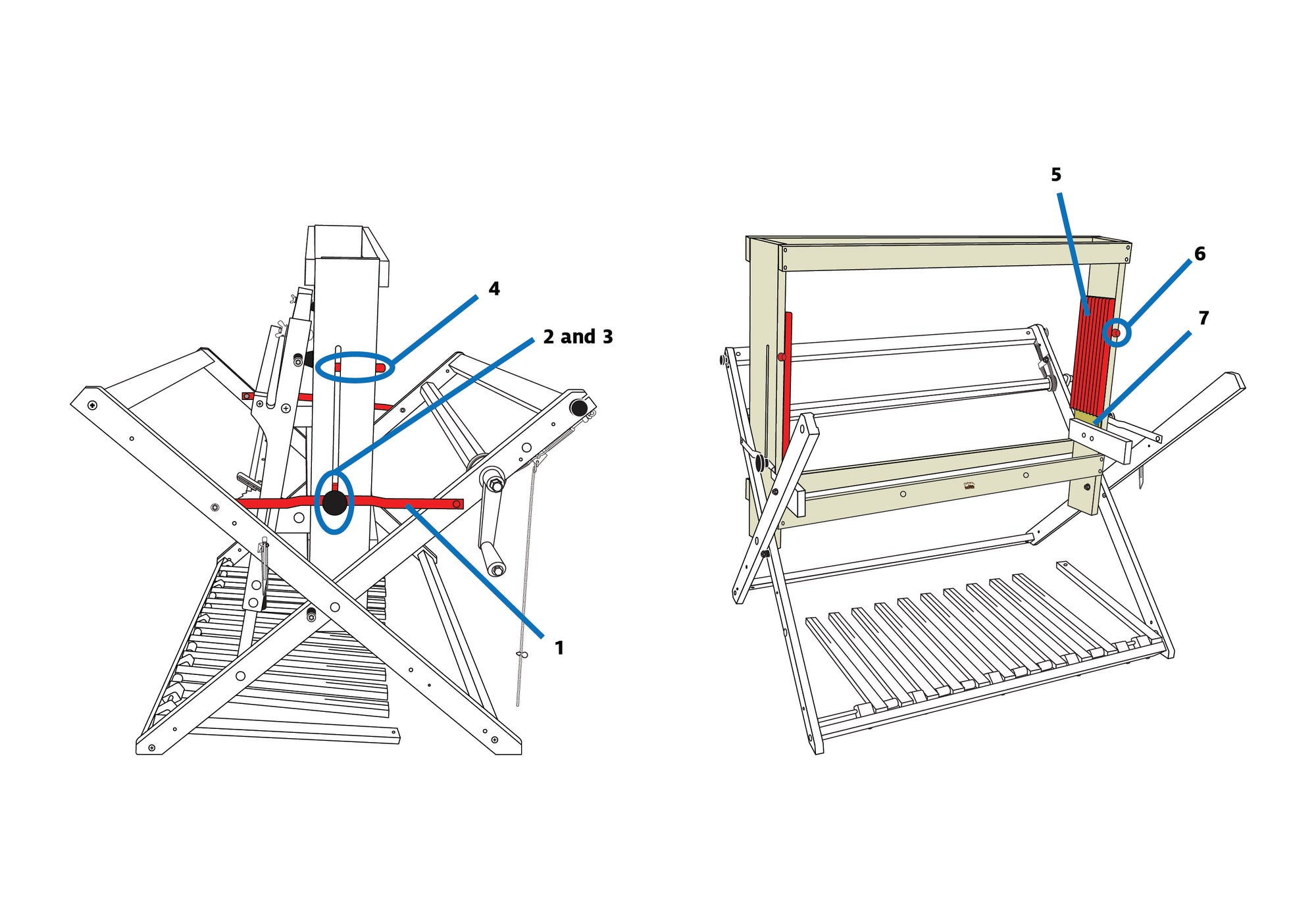 4

2 and 3

1

5

6

7