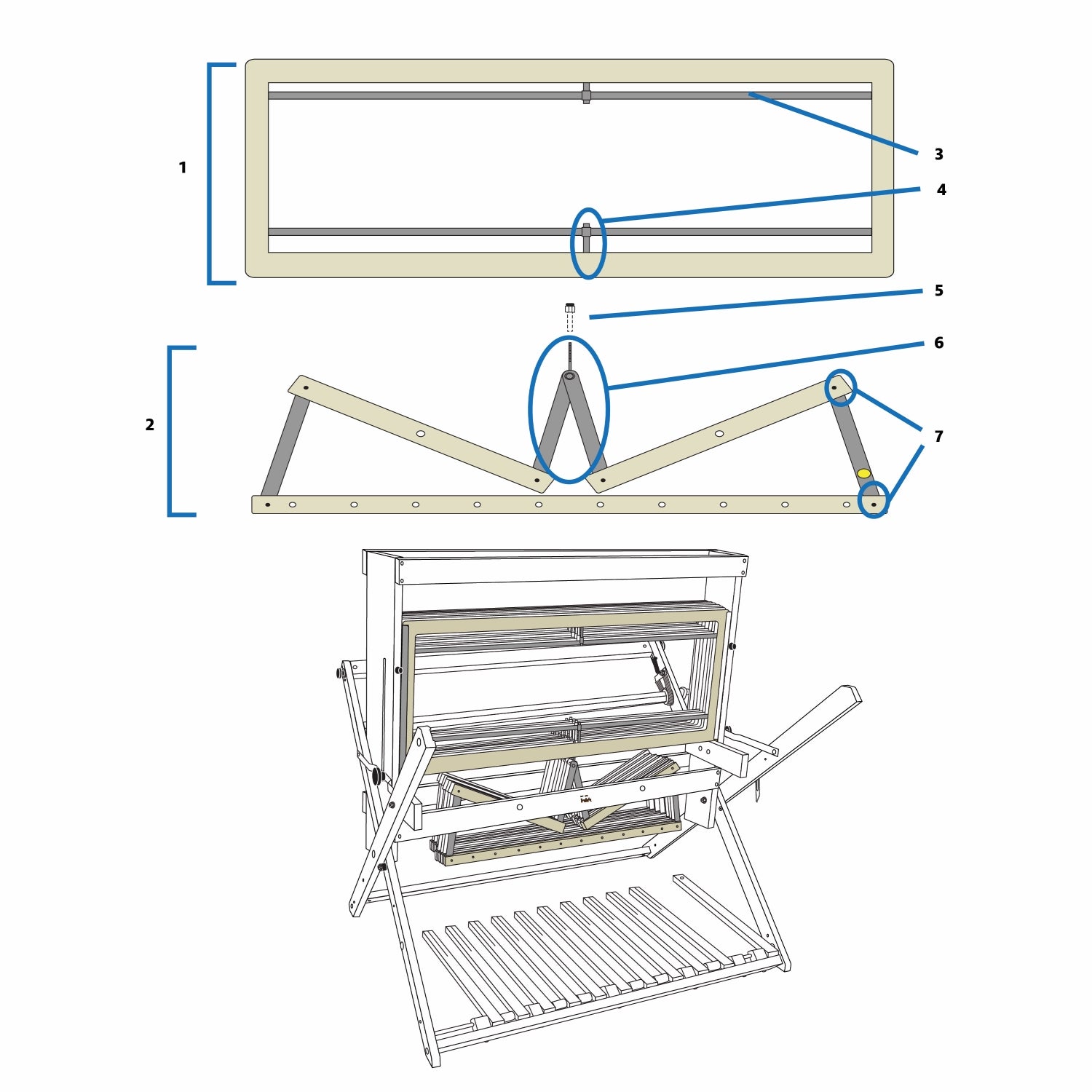 1
3
4
5
6
2
7