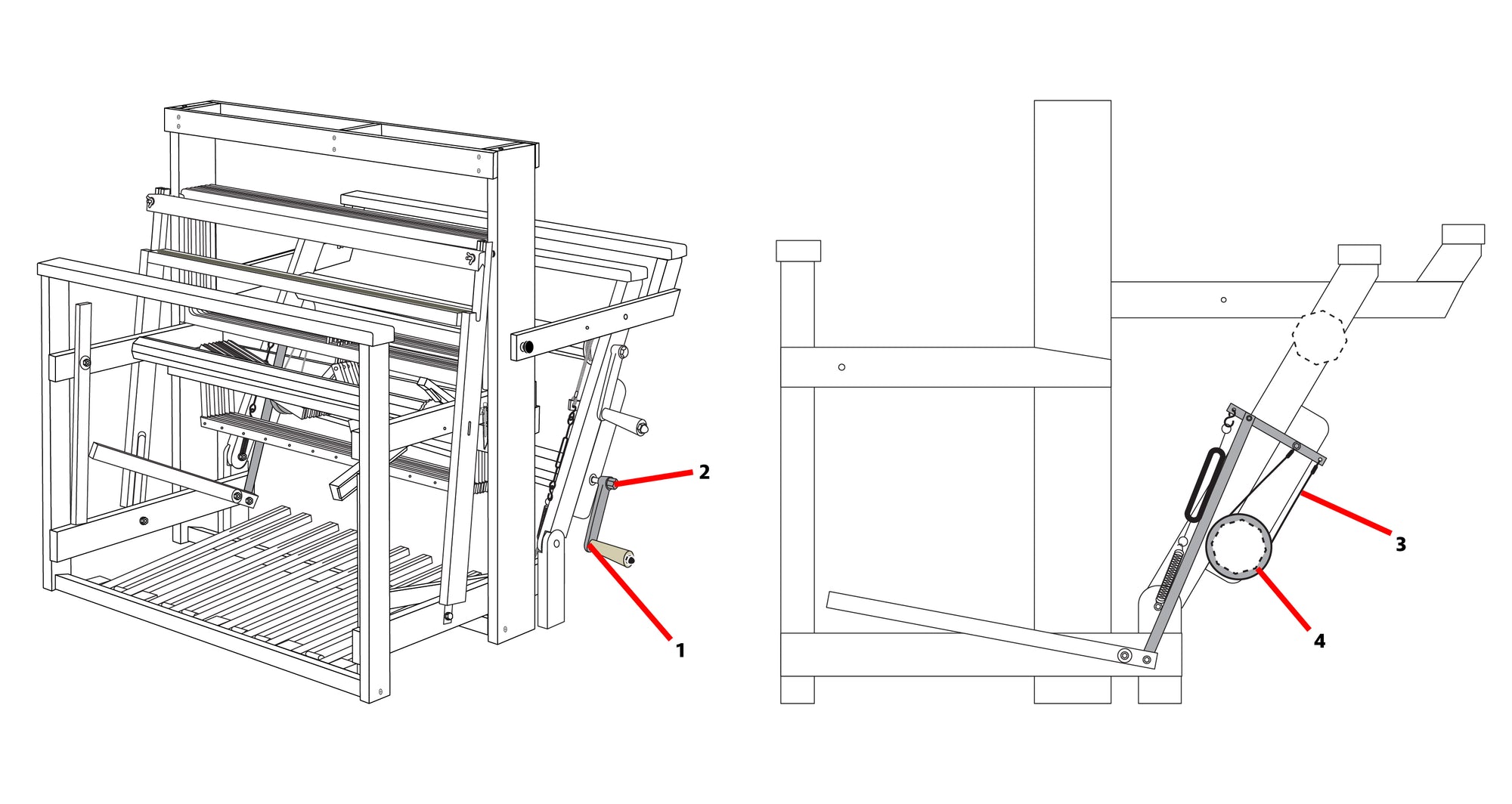 2
1
3
4