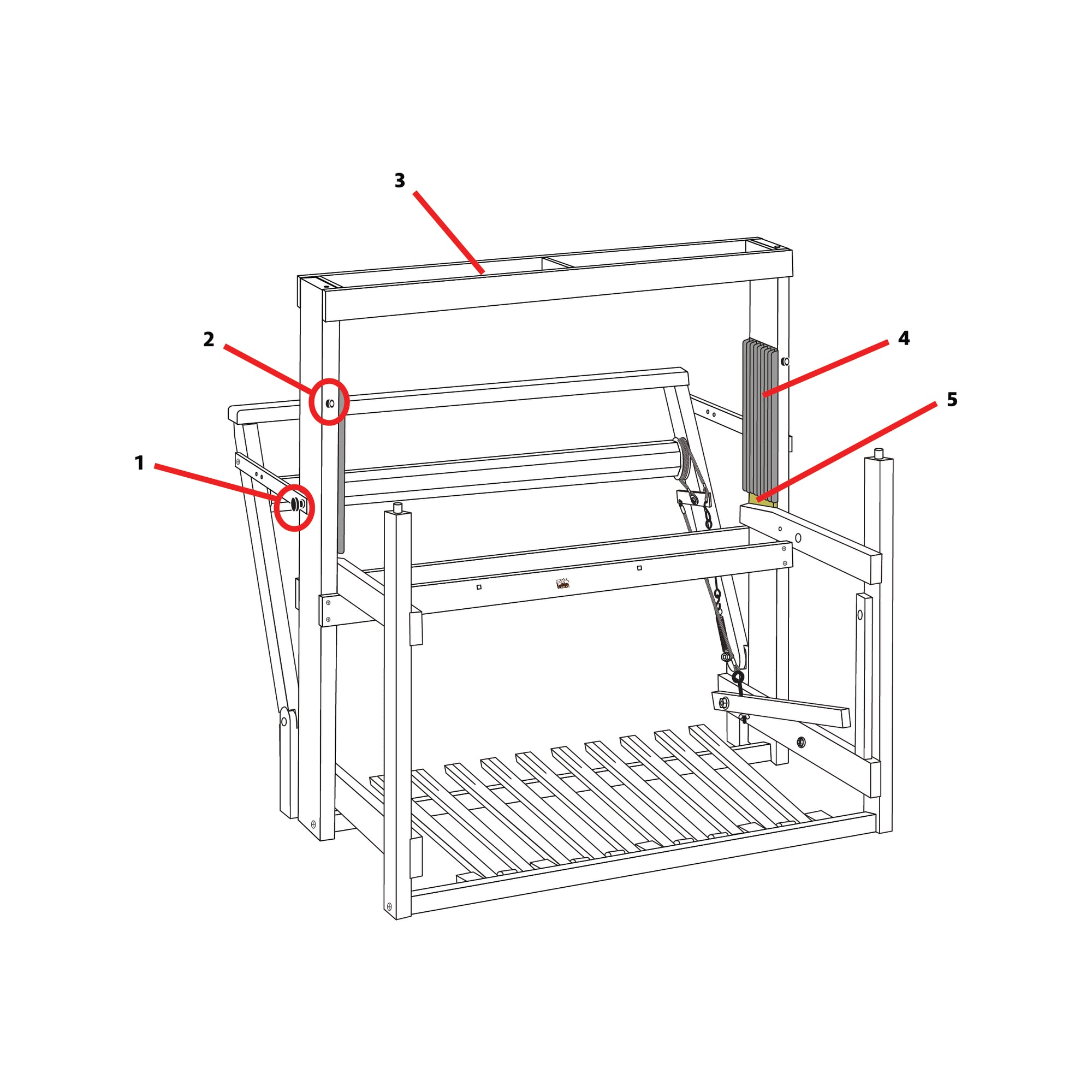 3
2
4
5
1