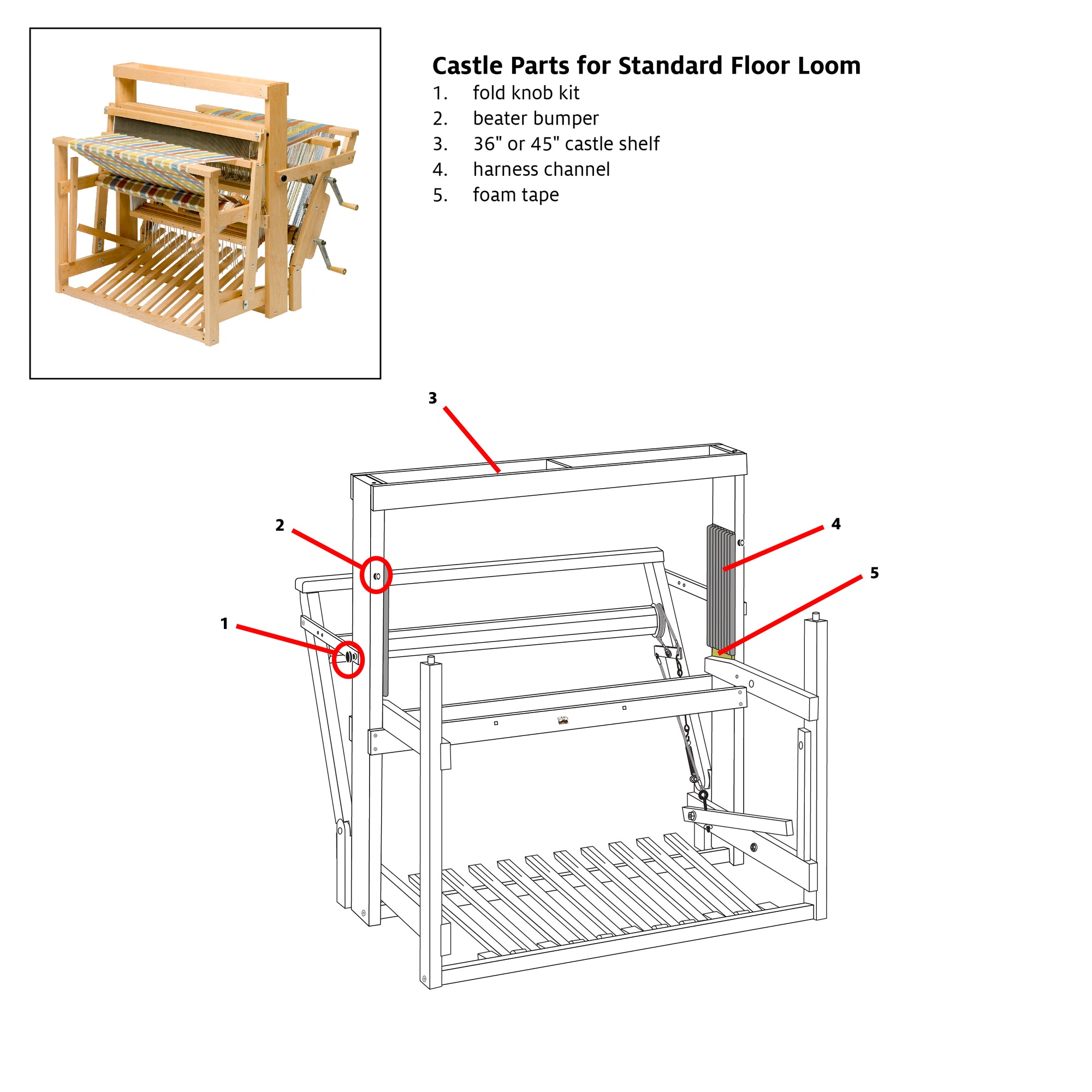 Castle Parts for Standard Floor Loom
1. fold knob kit
2. beater bumper
3. 36" or 45" castle shelf
4. harness channel
5. foam tape

3

2

4

5

1