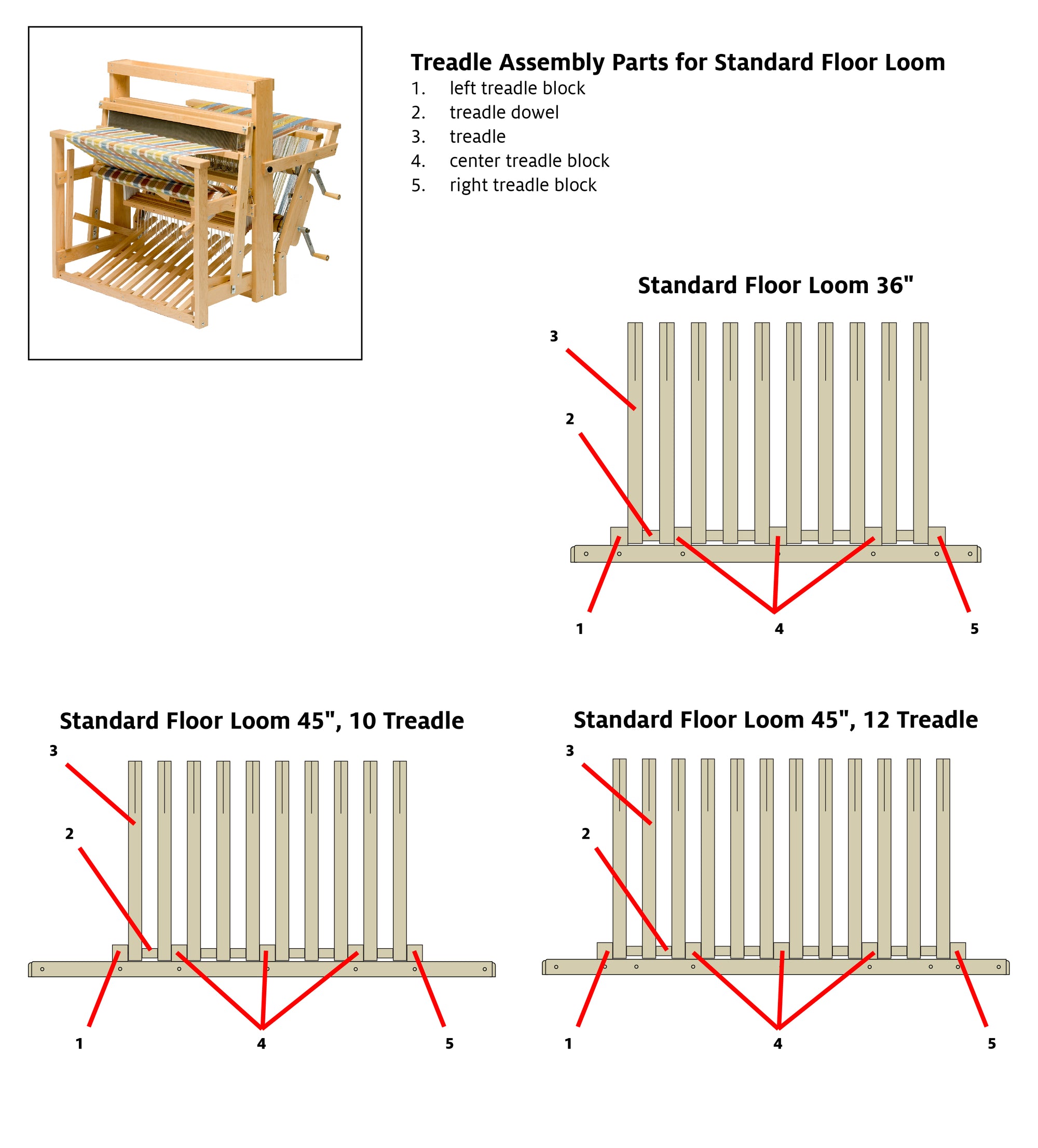 Treadle Assembly Parts for Standard Floor Loom

1. left treadle block
2. treadle dowel
3. treadle
4. center treadle block
5. right treadle block

Standard Floor Loom 36"

3

2

1

4

5

Standard Floor Loom 45", 10 Treadle

3

2

1

4

5

Standard Floor Loom 45", 12 Treadle

3

2

1

4

5