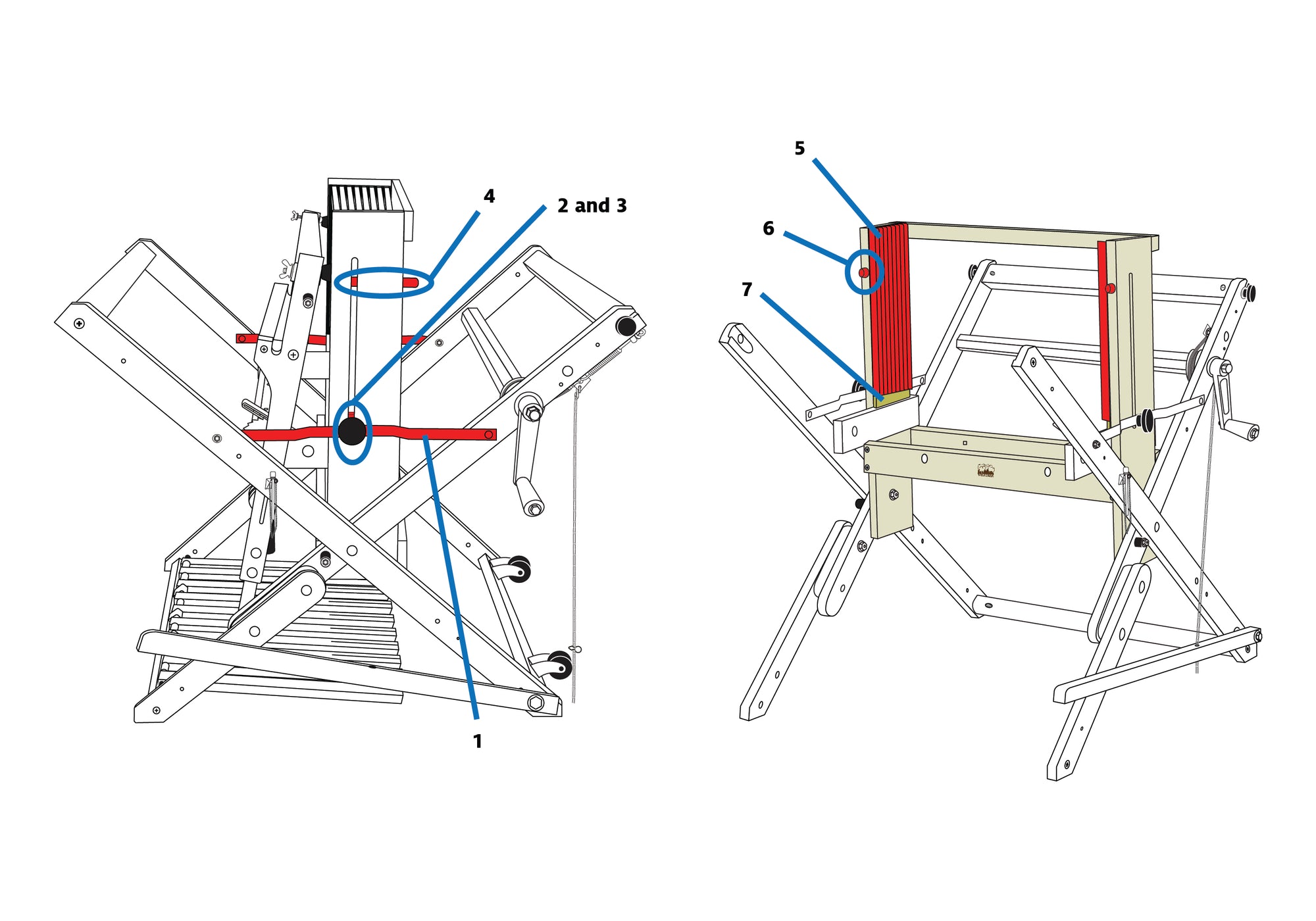 4
2 and 3
1
5
6
7