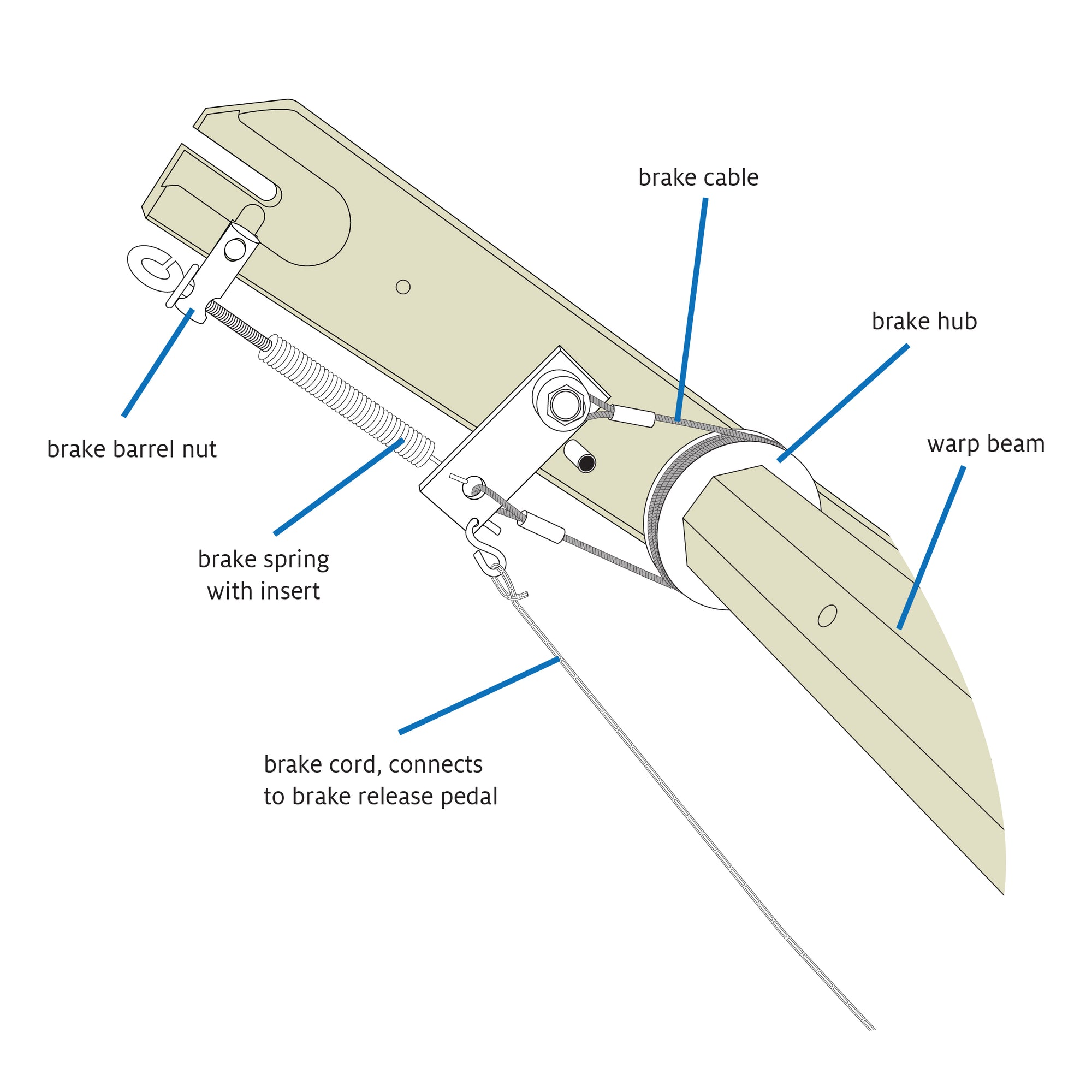 brake cable

brake hub

warp beam

brake barrel nut

brake spring with insert

brake cord, connects to brake release pedal