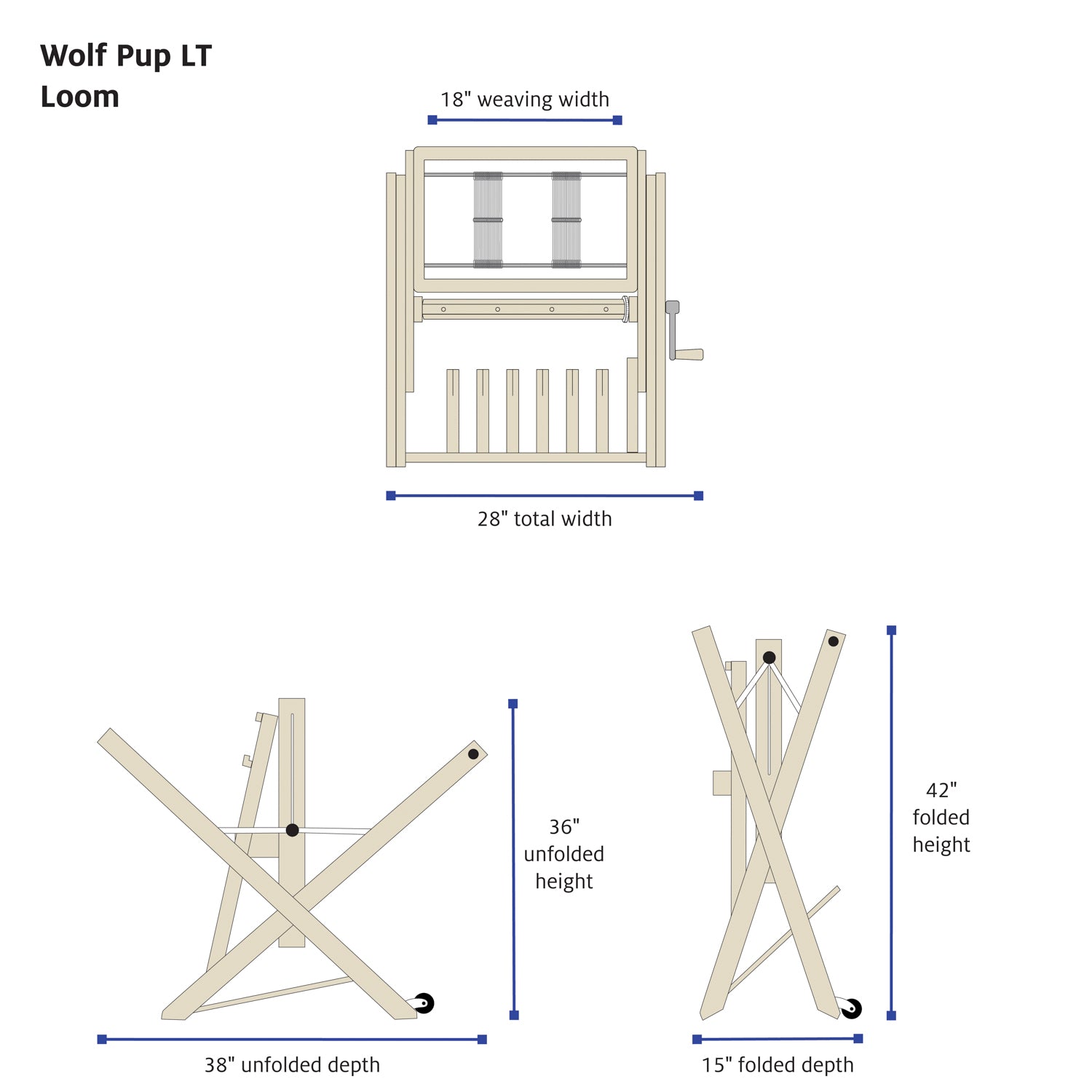 Wolf Pup LT
Loom

18" weaving width

28" total width

36"
unfolded
height

38" unfolded depth

42"
folded
height

15" folded depth