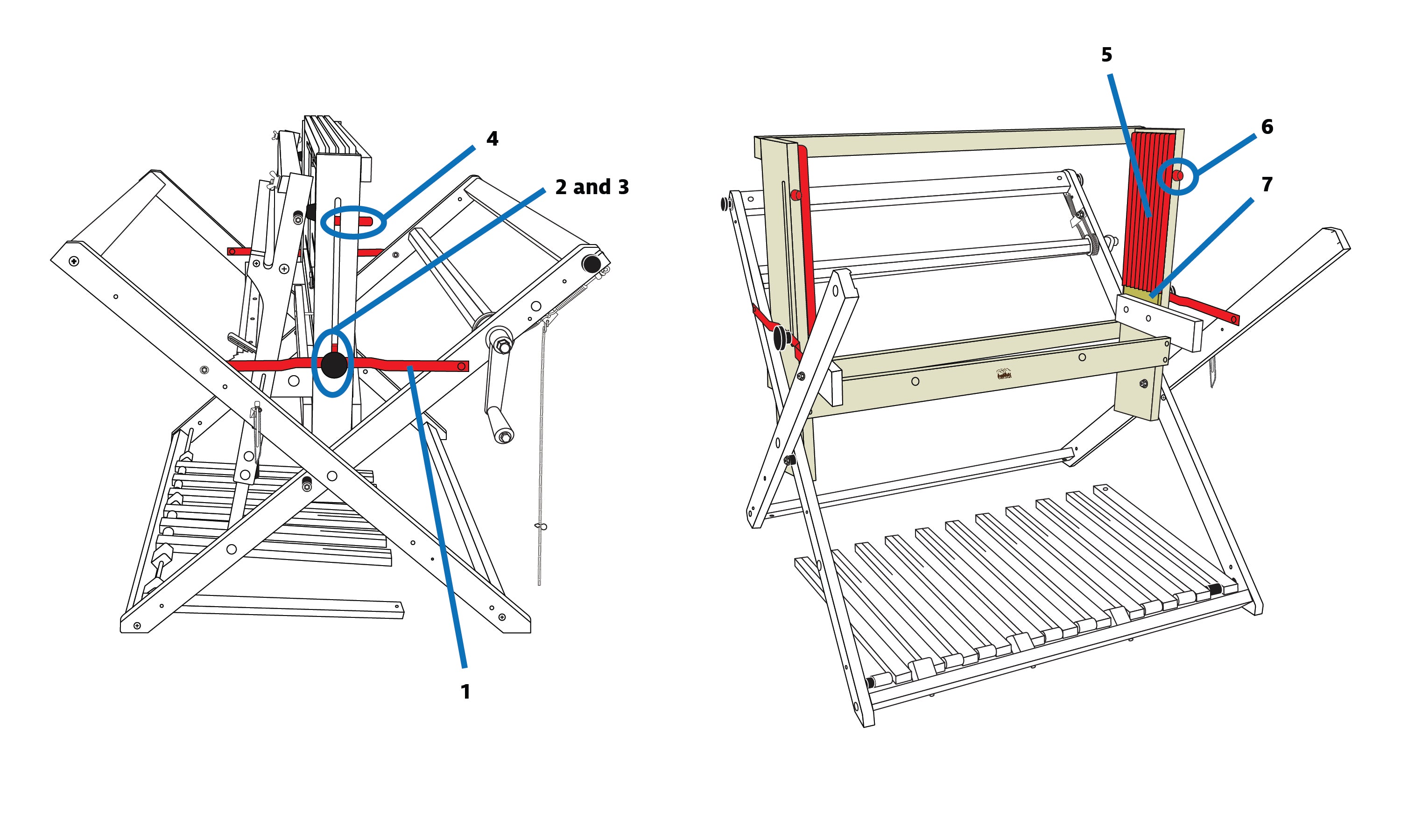 4

2 and 3

1

5

6

7