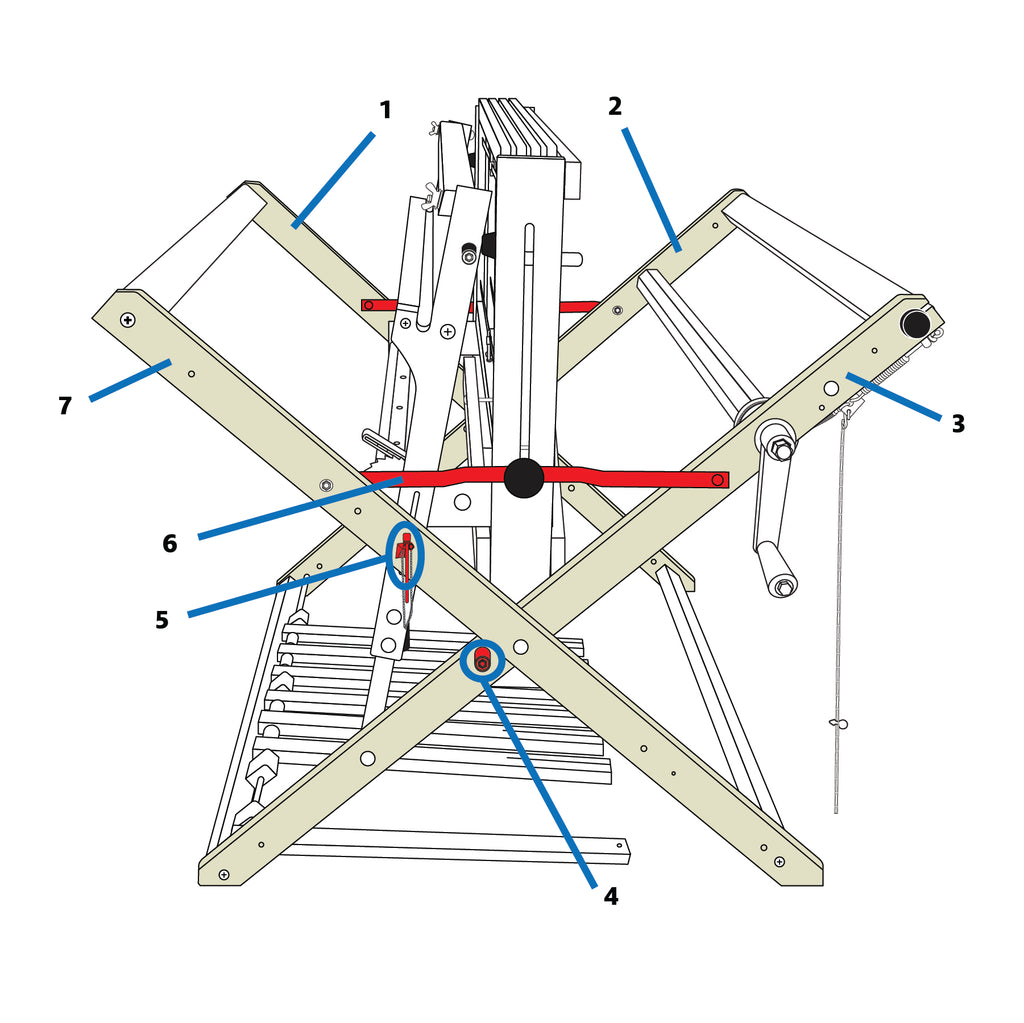 1
2
7
3
6
5
4