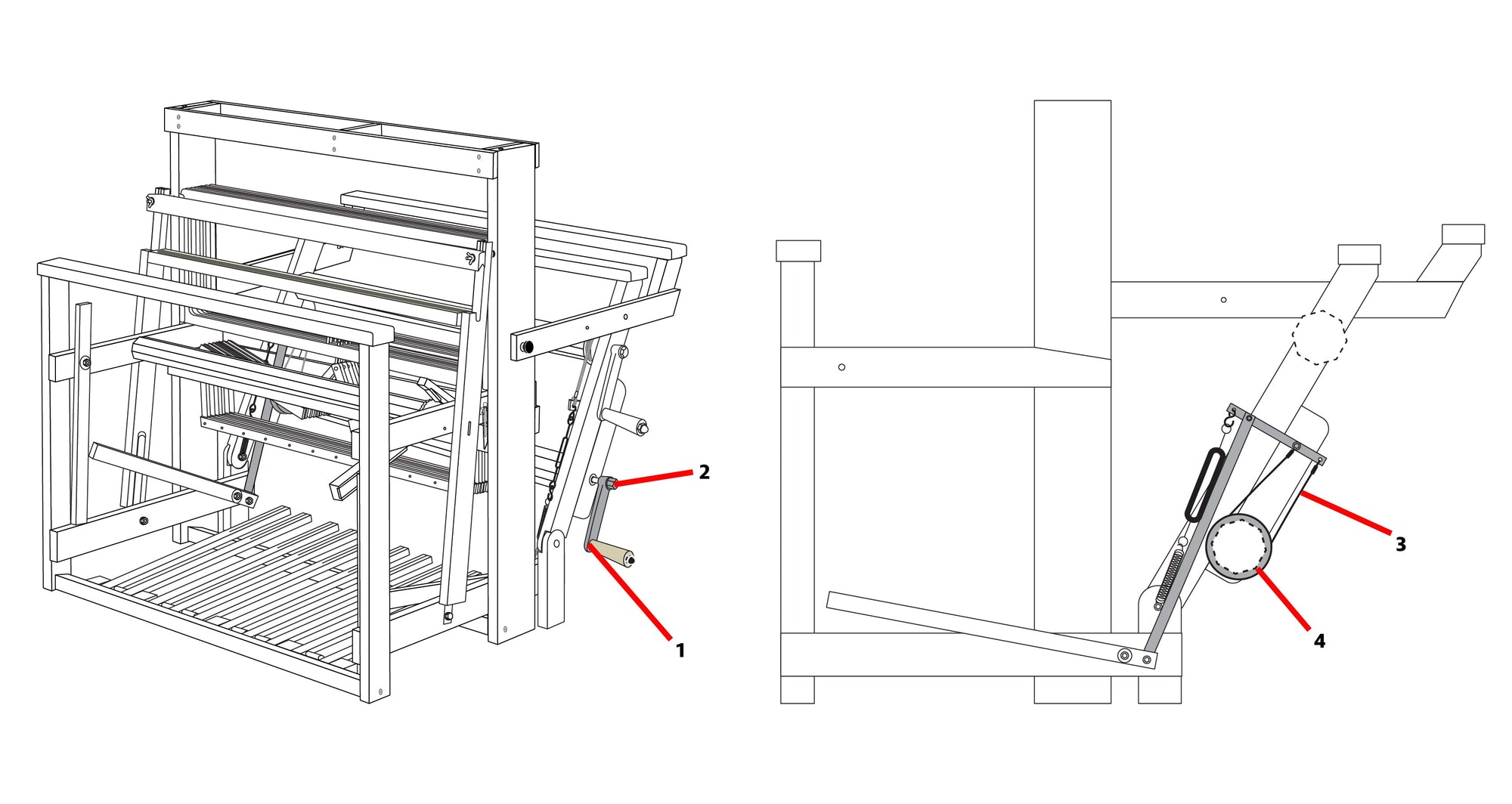 2
1
3
4