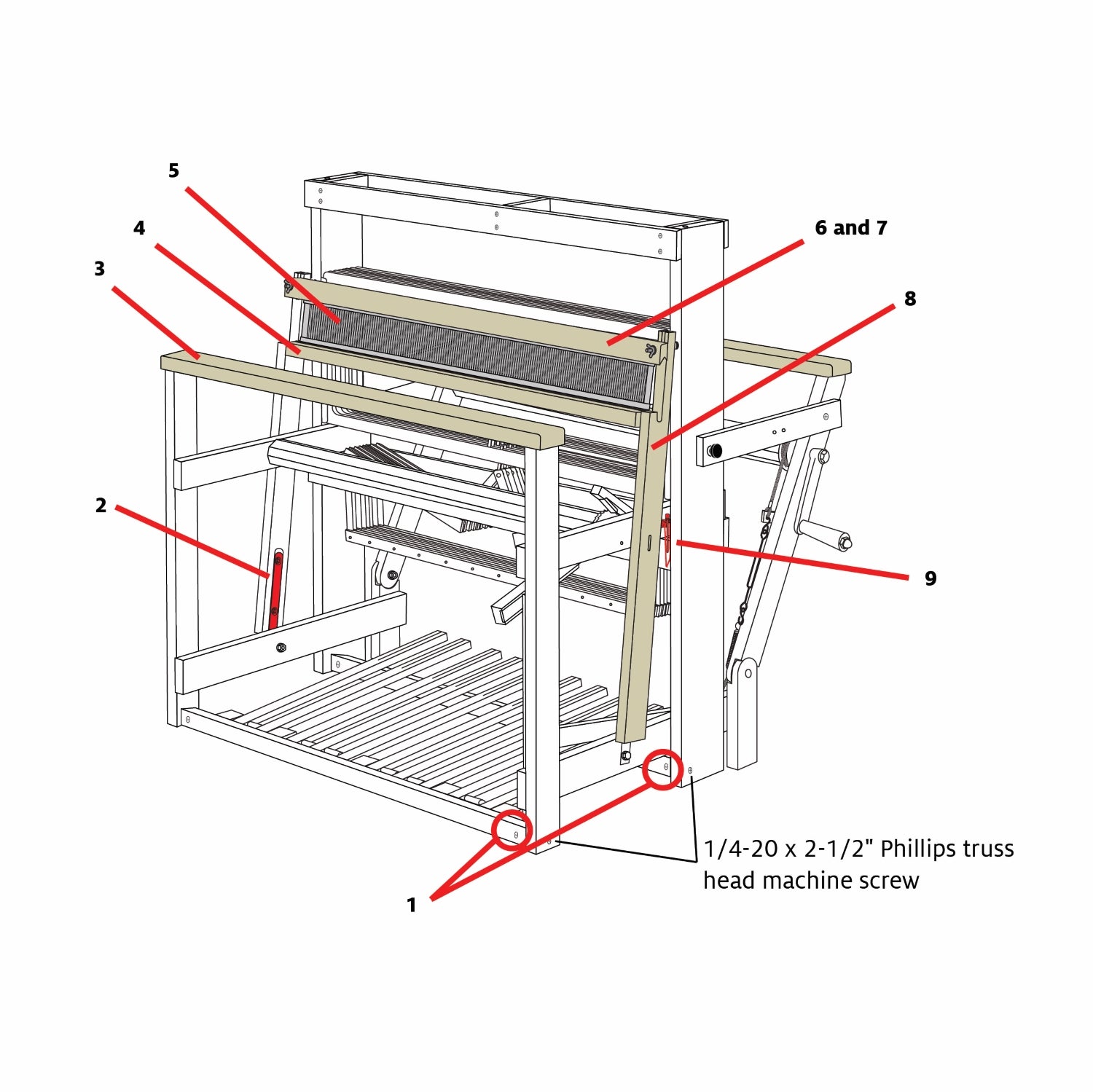 5

4

3

6 and 7

8

2

9

1/4-20 x 2-1/2" Phillips truss head machine screw

1