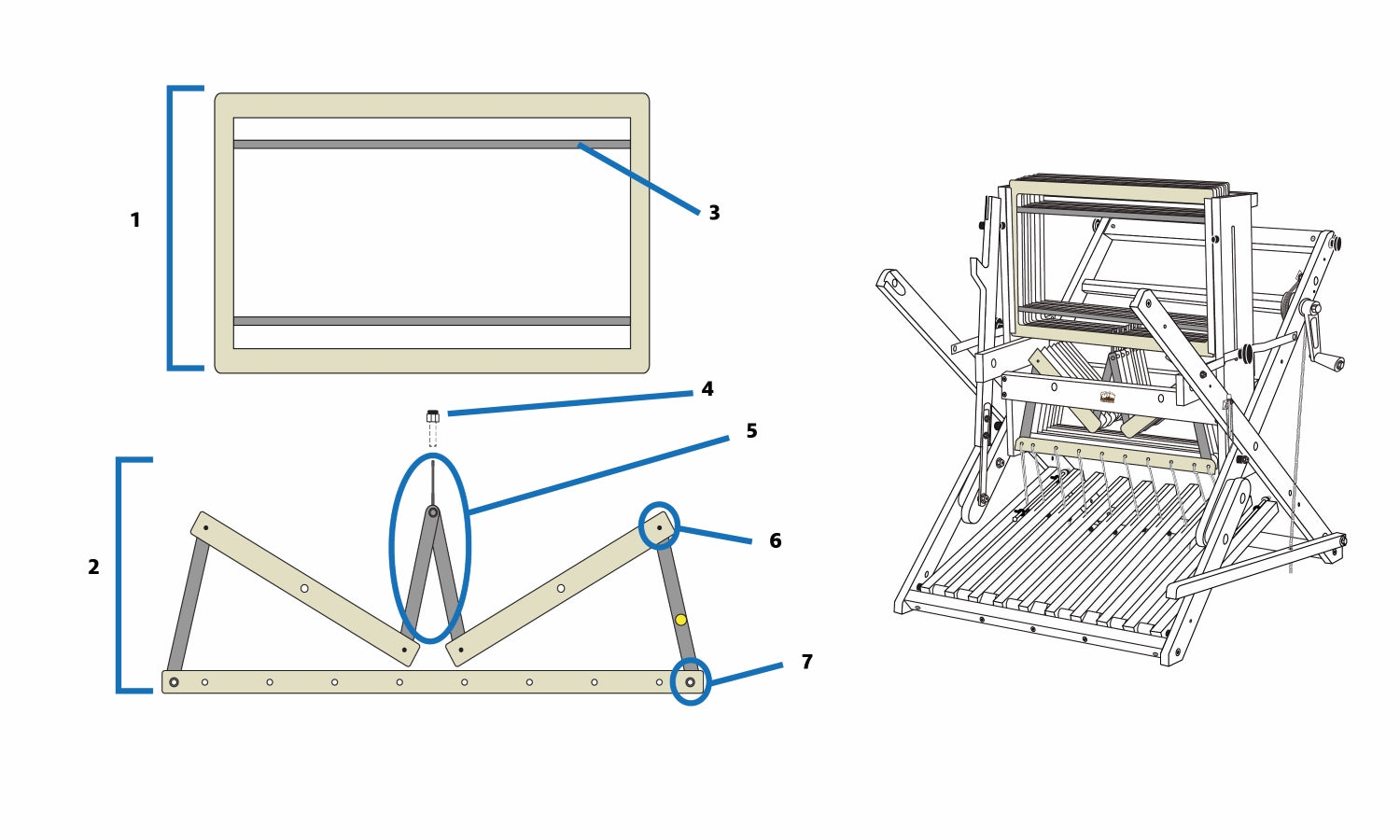 1
3
4
5
2
6
7