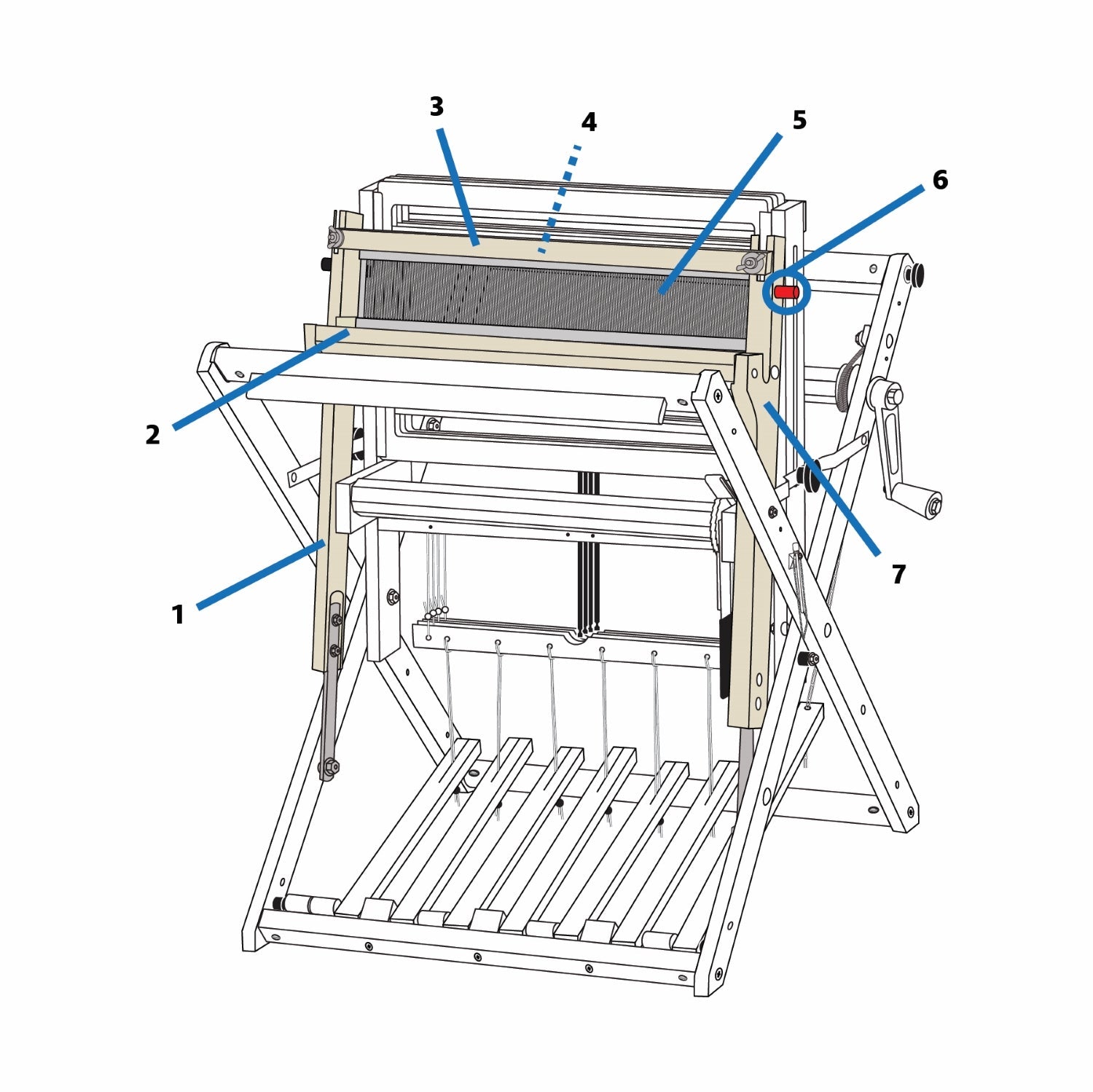 3
4
5
6
2
7
1