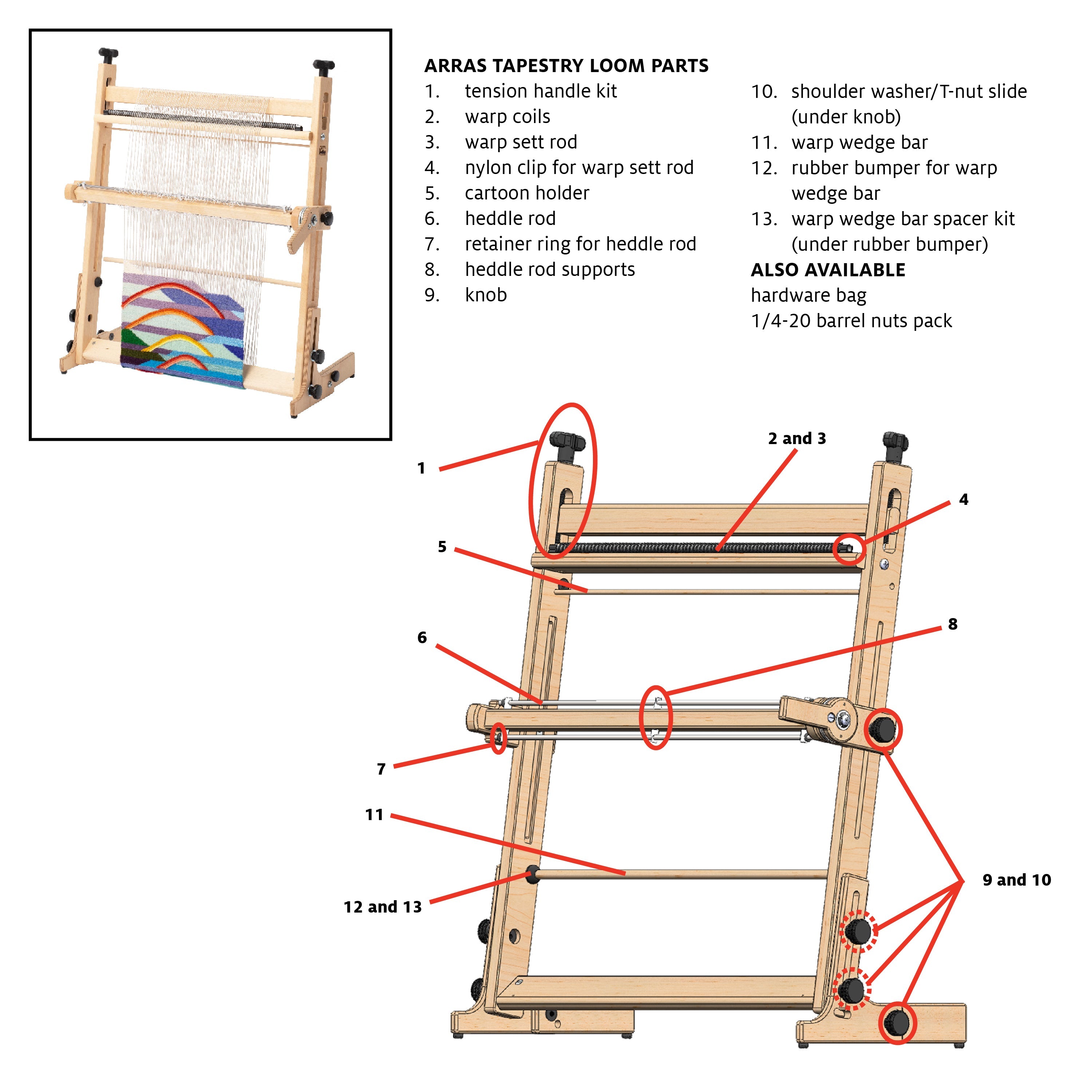 ARRAS TAPESTRY LOOM PARTS
1. tension handle kit
2. warp coils
3. warp sett rod
4. nylon clip for warp sett rod
5. cartoon holder
6. heddle rod
7. retainer ring for heddle rod
8. heddle rod supports
9. knob

10. shoulder washer/T-nut slide (under knob)
11. warp wedge bar
12. rubber bumper for warp wedge bar
13. warp wedge bar spacer kit (under rubber bumper)

ALSO AVAILABLE
hardware bag
1/4-20 barrel nuts pack

1
2 and 3
4
5
6
8
7
11
12 and 13
9 and 10