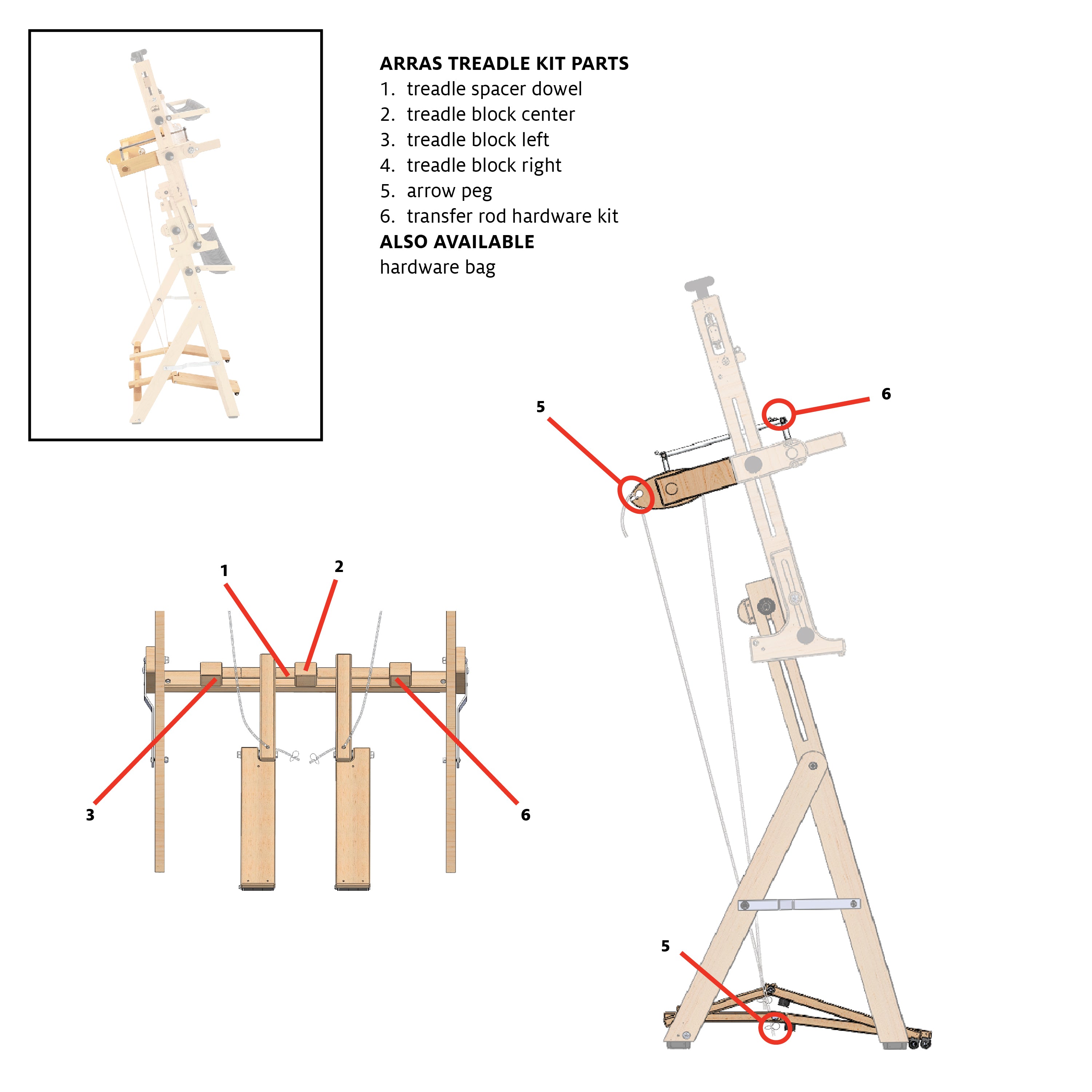 ARRAS TREADLE KIT PARTS
1. treadle spacer dowel
2. treadle block center
3. treadle block left
4. treadle block right
5. arrow peg
6. transfer rod hardware kit
ALSO AVAILABLE
hardware bag

5
6
1
2
3
6
5