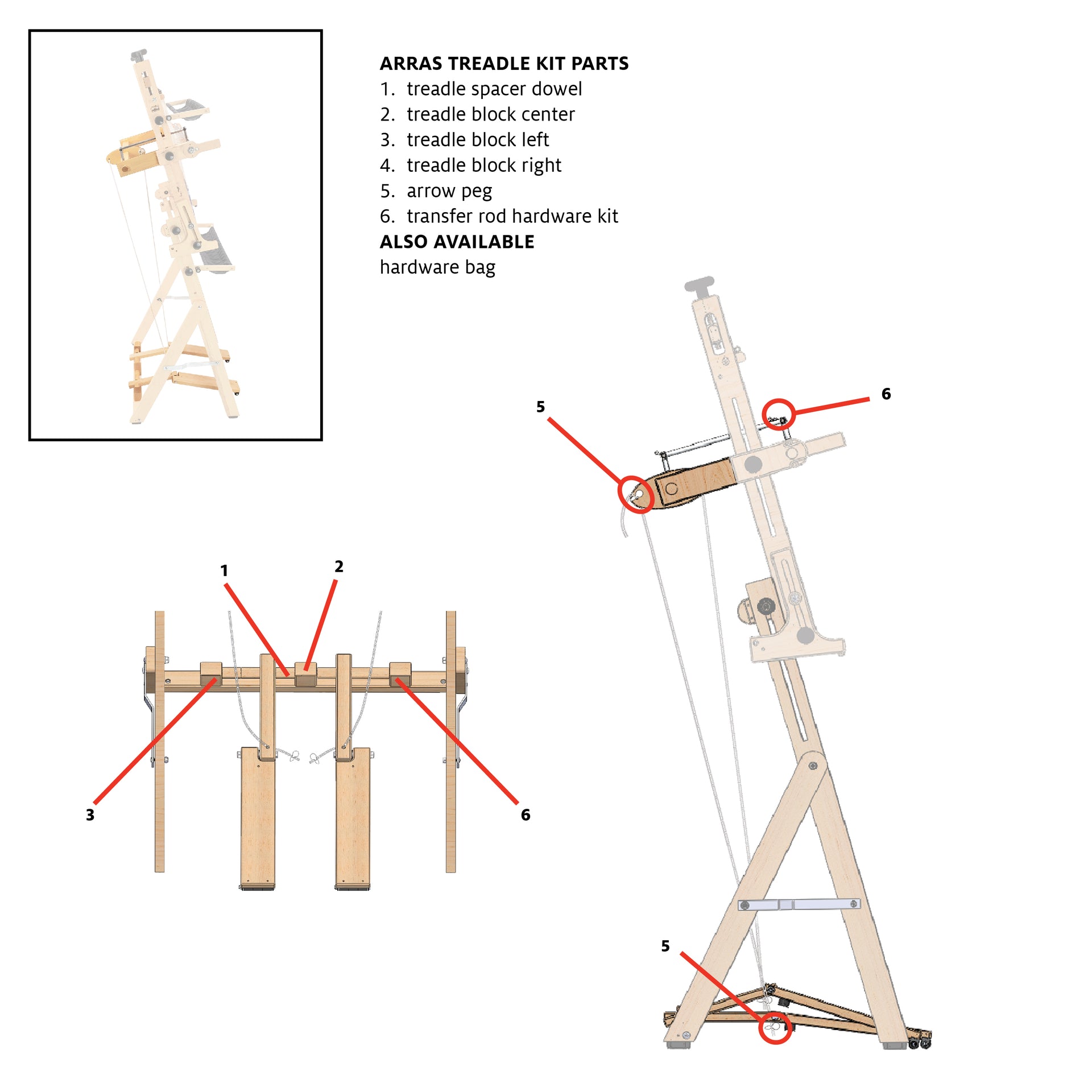 ARRAS TREADLE KIT PARTS
1. treadle spacer dowel
2. treadle block center
3. treadle block left
4. treadle block right
5. arrow peg
6. transfer rod hardware kit
ALSO AVAILABLE
hardware bag

5

6

1

2

3

6

5