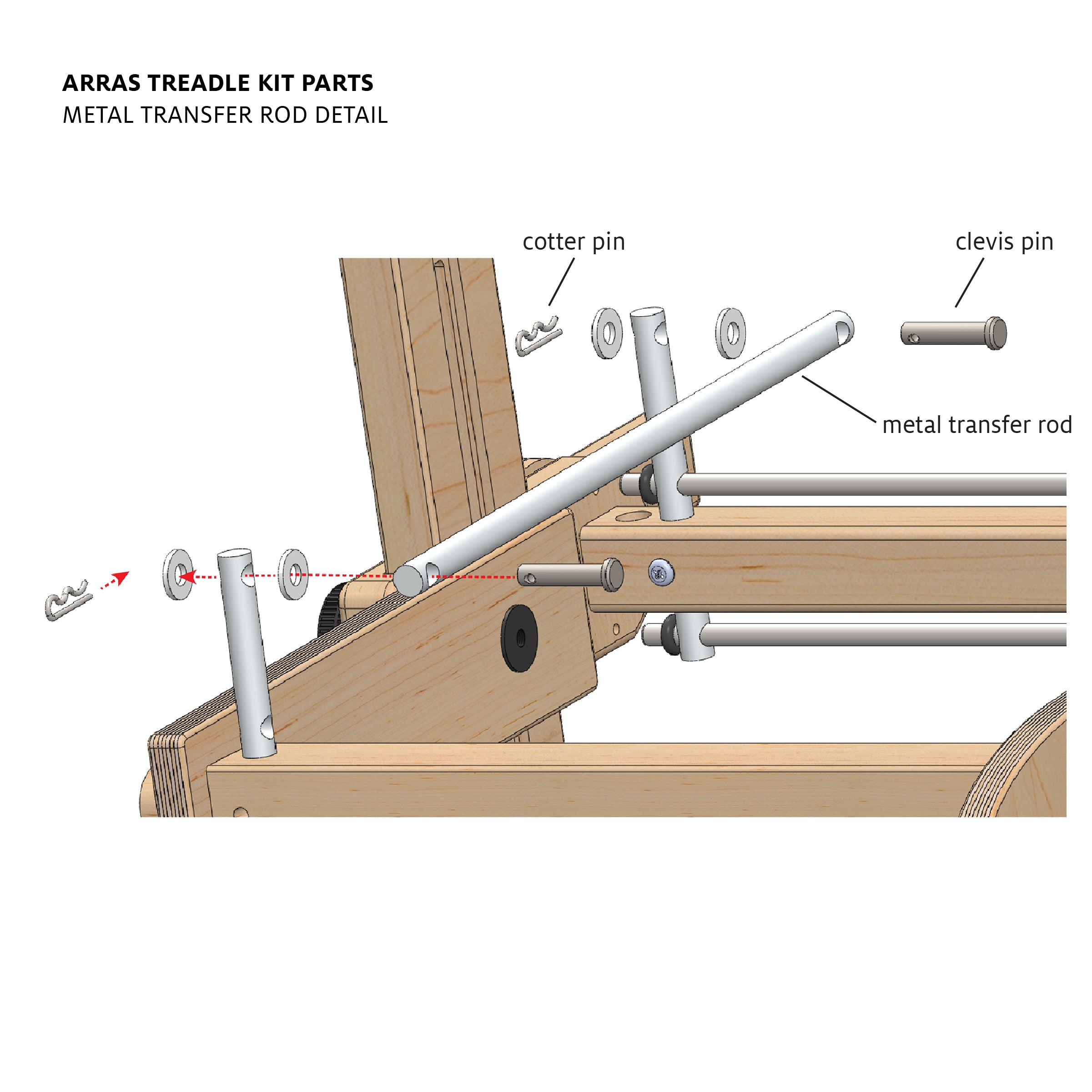 ARRAS TREADLE KIT PARTS
METAL TRANSFER ROD DETAIL

cotter pin

clevis pin

metal transfer rod