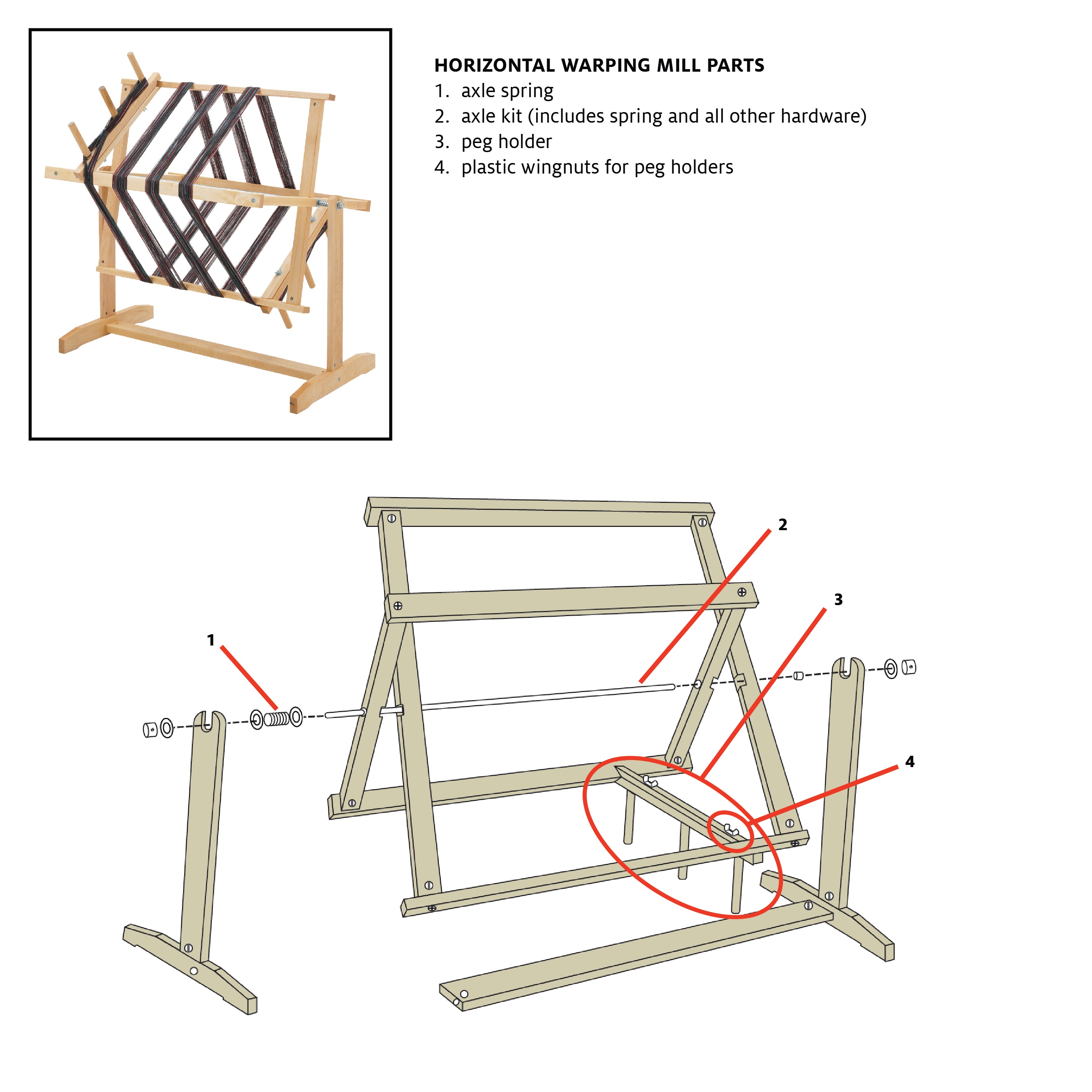 HORIZONTAL WARPING MILL PARTS
1. axle spring
2. axle kit (includes spring and all other hardware)
3. peg holder
4. plastic wingnuts for peg holders

2

3

1

4