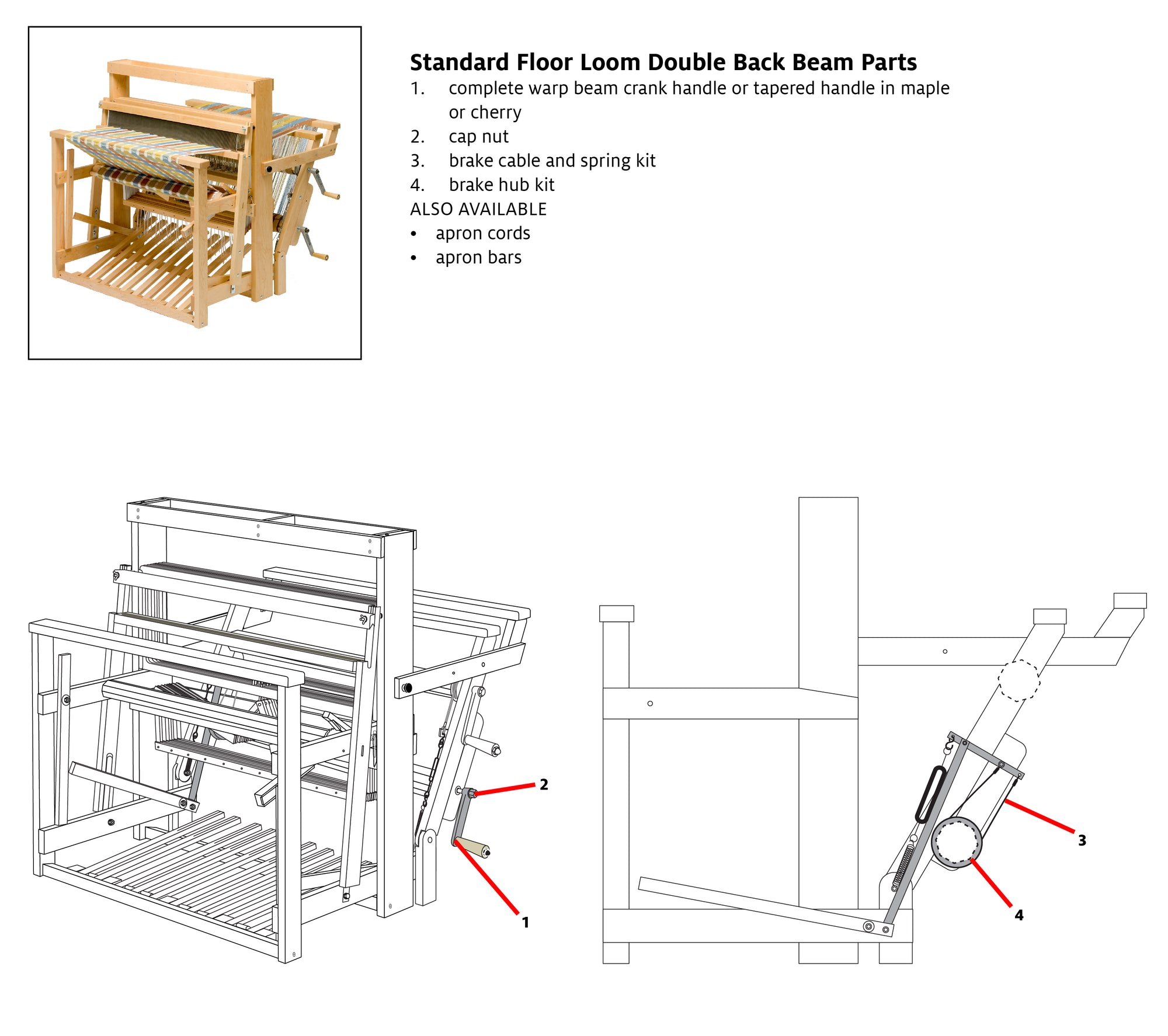 Standard Floor Loom Double Back Beam Parts

1. complete warp beam crank handle or tapered handle in maple or cherry
2. cap nut
3. brake cable and spring kit
4. brake hub kit

ALSO AVAILABLE

• apron cords
• apron bars

2
1
3
4