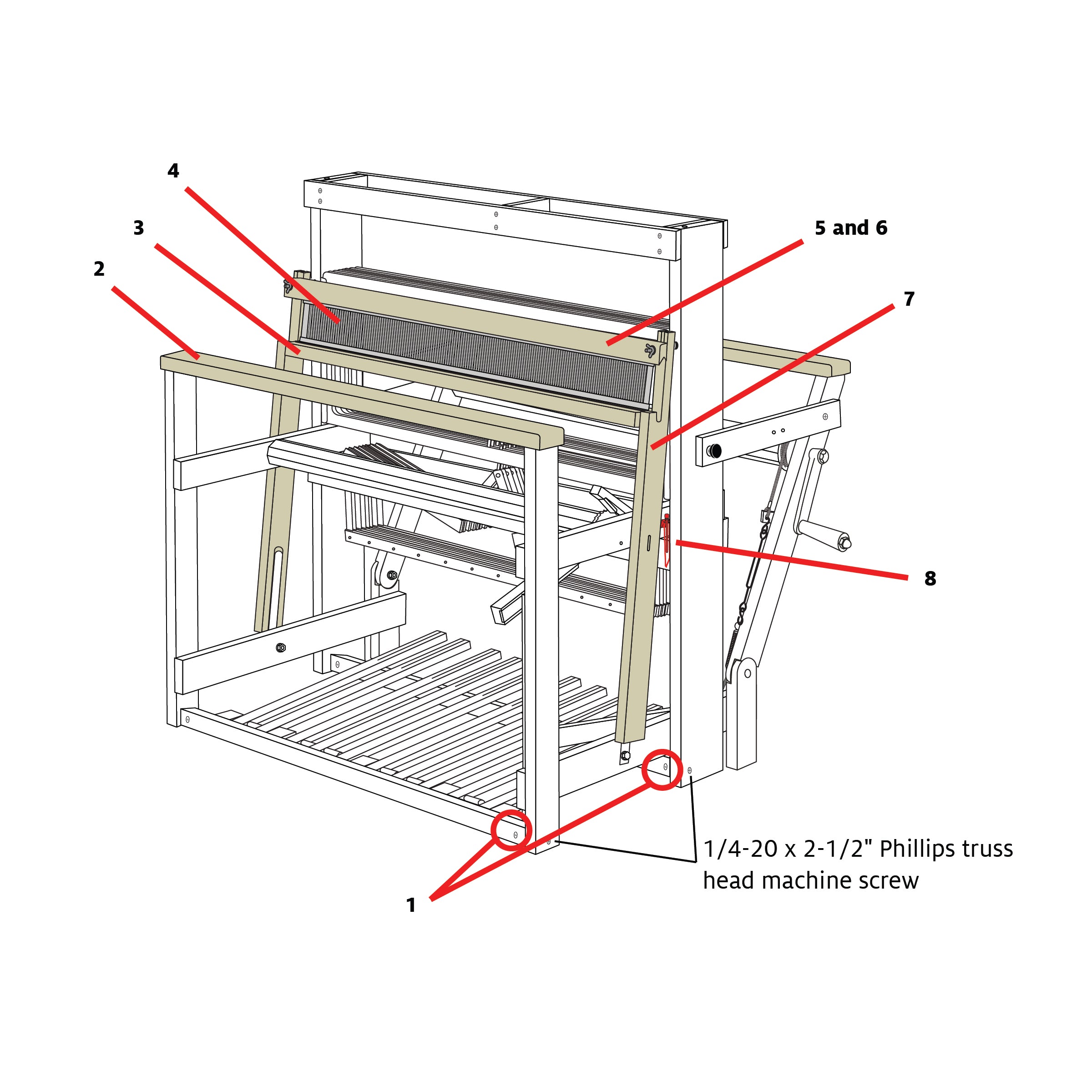 4

3

2

5 and 6

7

8

1

1/4-20 x 2-1/2" Phillips truss head machine screw