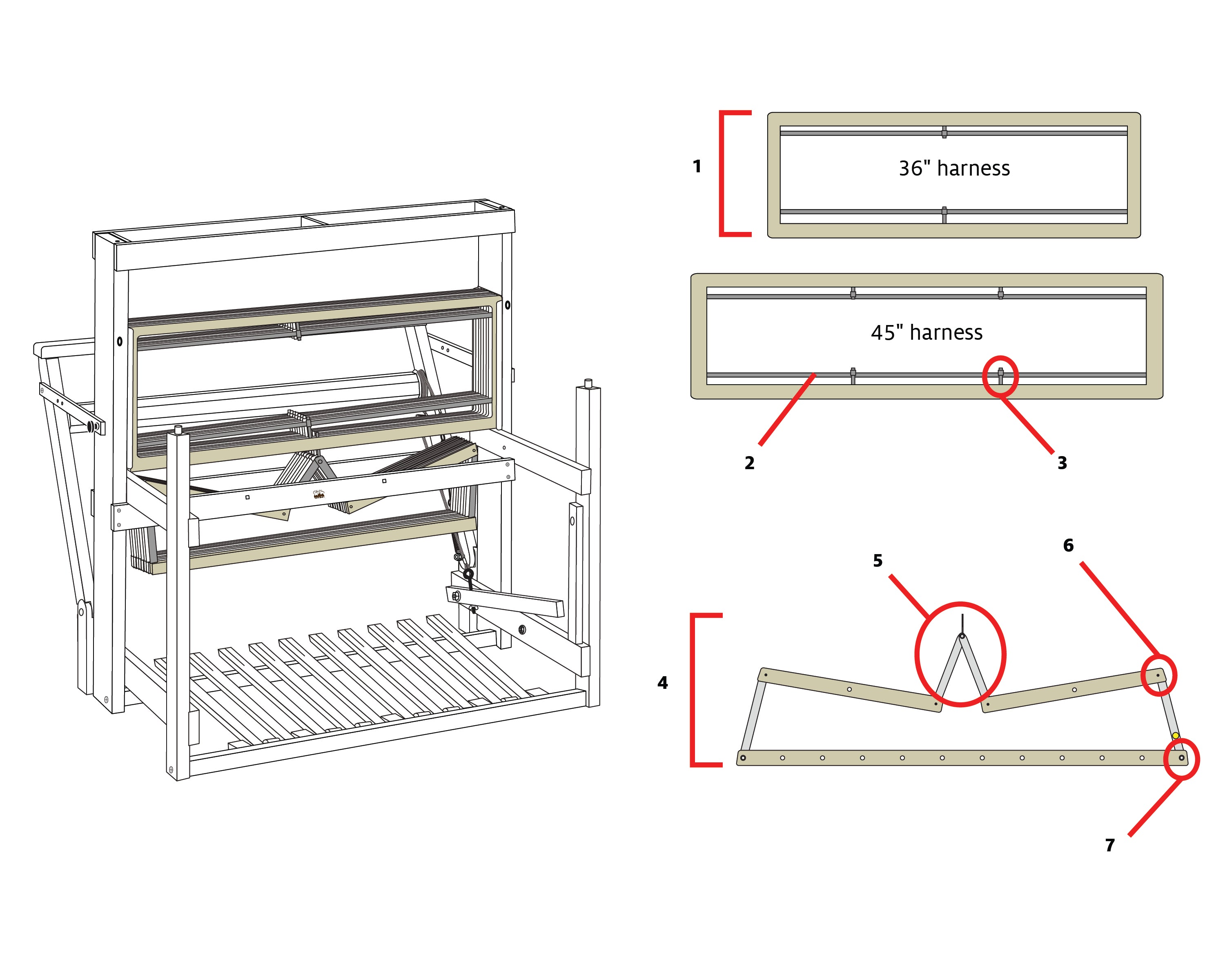 1

36" harness

45" harness

2

3

5

6

4

7