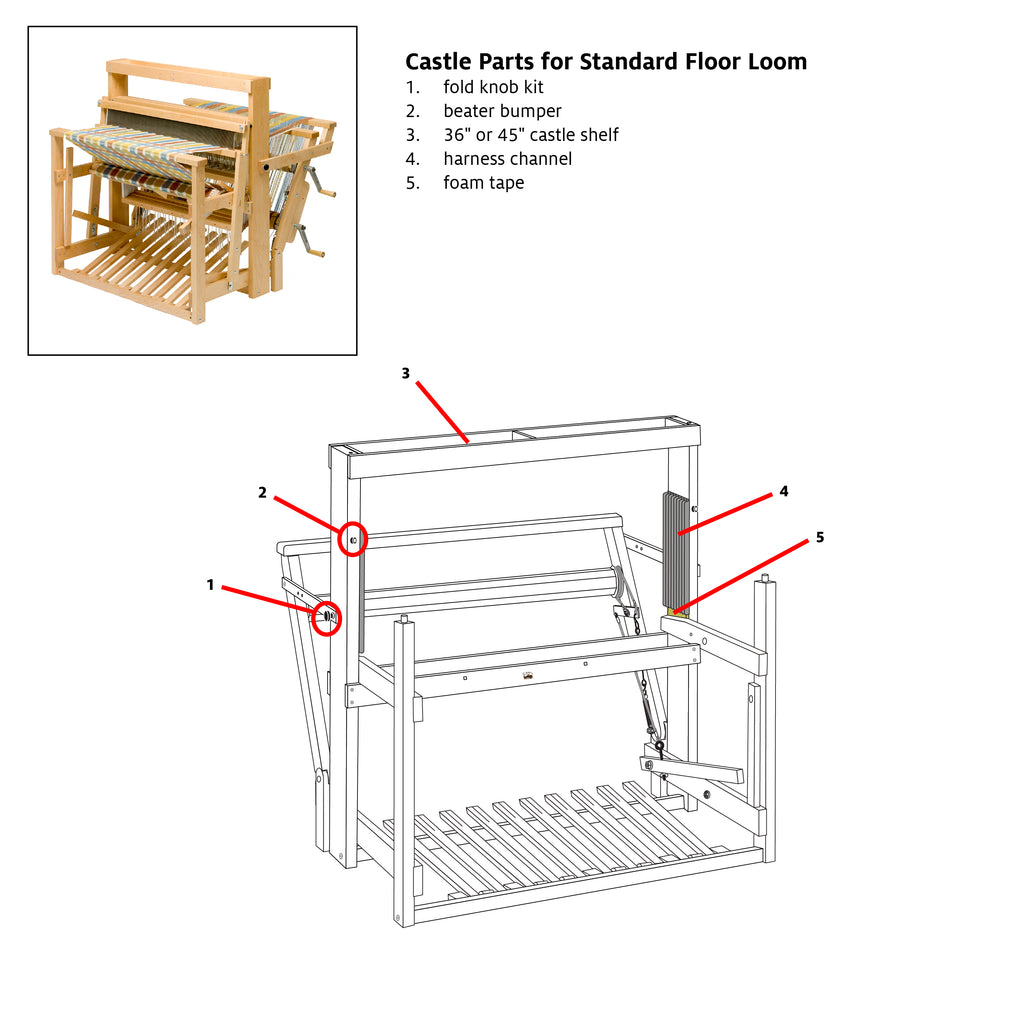 Castle Parts for Standard Floor Loom
1. fold knob kit
2. beater bumper
3. 36" or 45" castle shelf
4. harness channel
5. foam tape

3
2
4
5
1