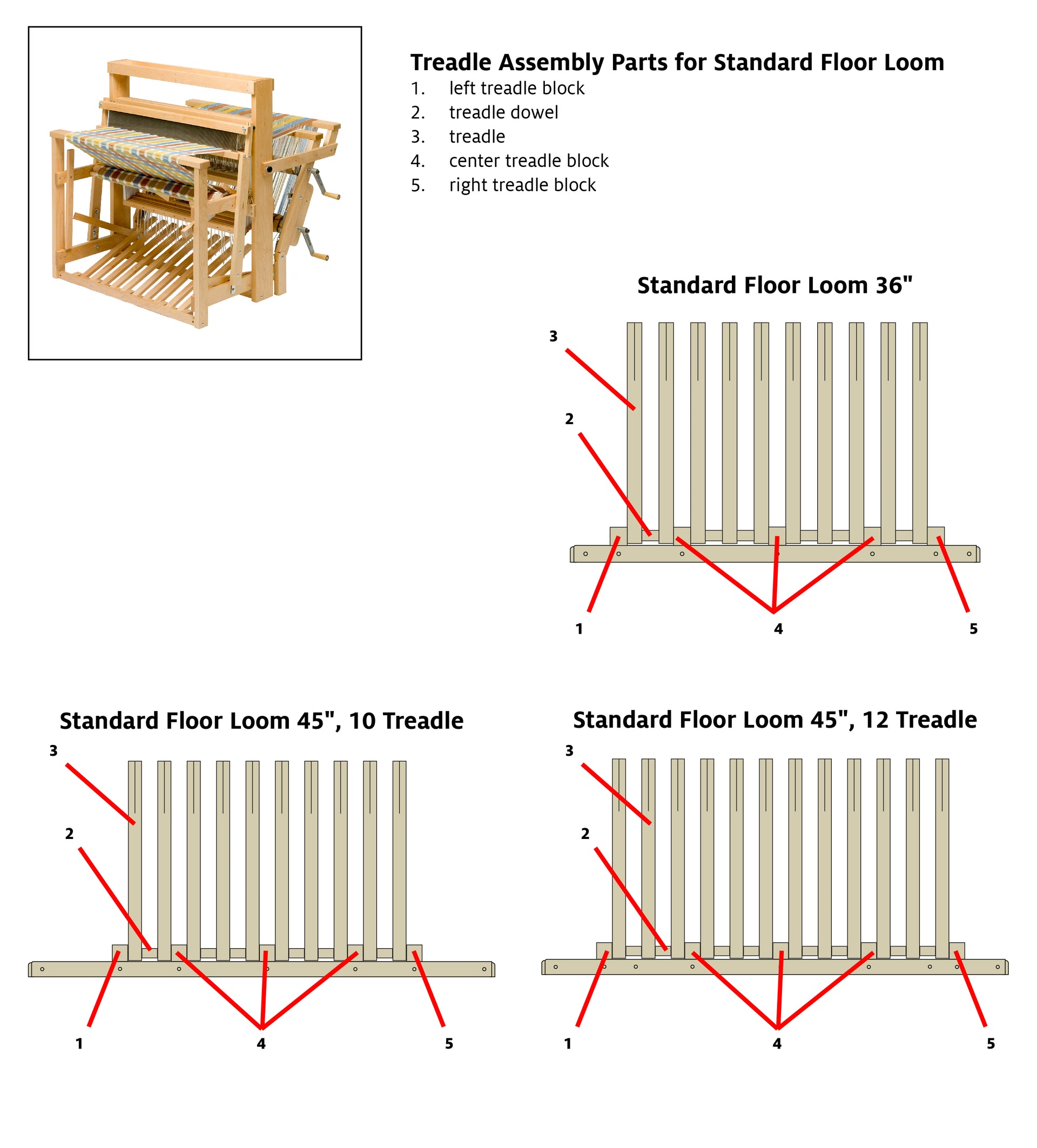 Treadle Assembly Parts for Standard Floor Loom
1. left treadle block
2. treadle dowel
3. treadle
4. center treadle block
5. right treadle block

Standard Floor Loom 36"

3
2
1
4
5

Standard Floor Loom 45", 10 Treadle

3
2
1
4
5

Standard Floor Loom 45", 12 Treadle

3
2
1
4
5