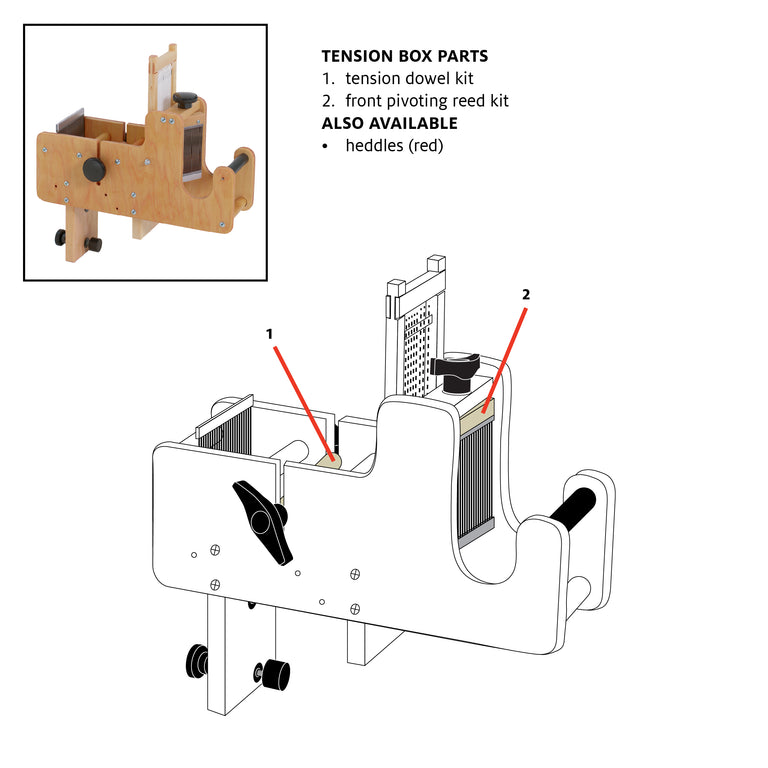 TENSION BOX PARTS
1. tension dowel kit
2. front pivoting reed kit
ALSO AVAILABLE
• heddles (red)

1

2