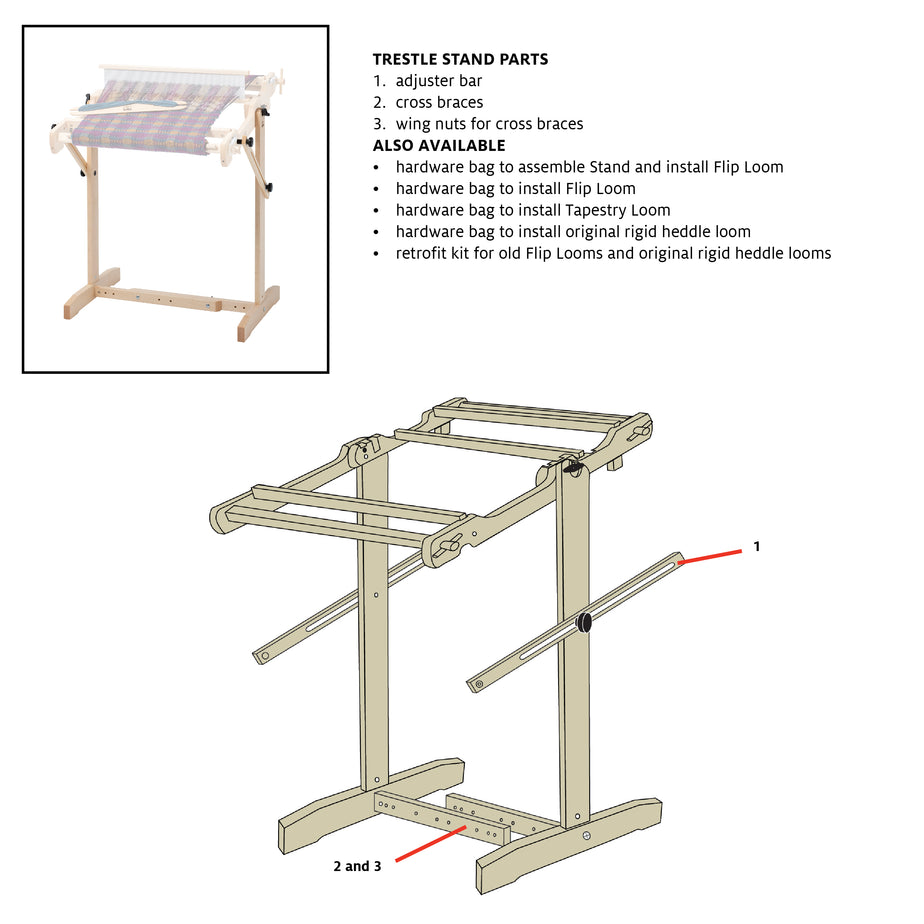 TRESTLE STAND PARTS
1. adjuster bar
2. cross braces
3. wing nuts for cross braces
ALSO AVAILABLE
• hardware bag to assemble Stand and install Flip Loom
• hardware bag to install Flip Loom
• hardware bag to install Tapestry Loom
• hardware bag to install original rigid heddle loom
• retrofit kit for old Flip Looms and original rigid heddle looms

1

2 and 3