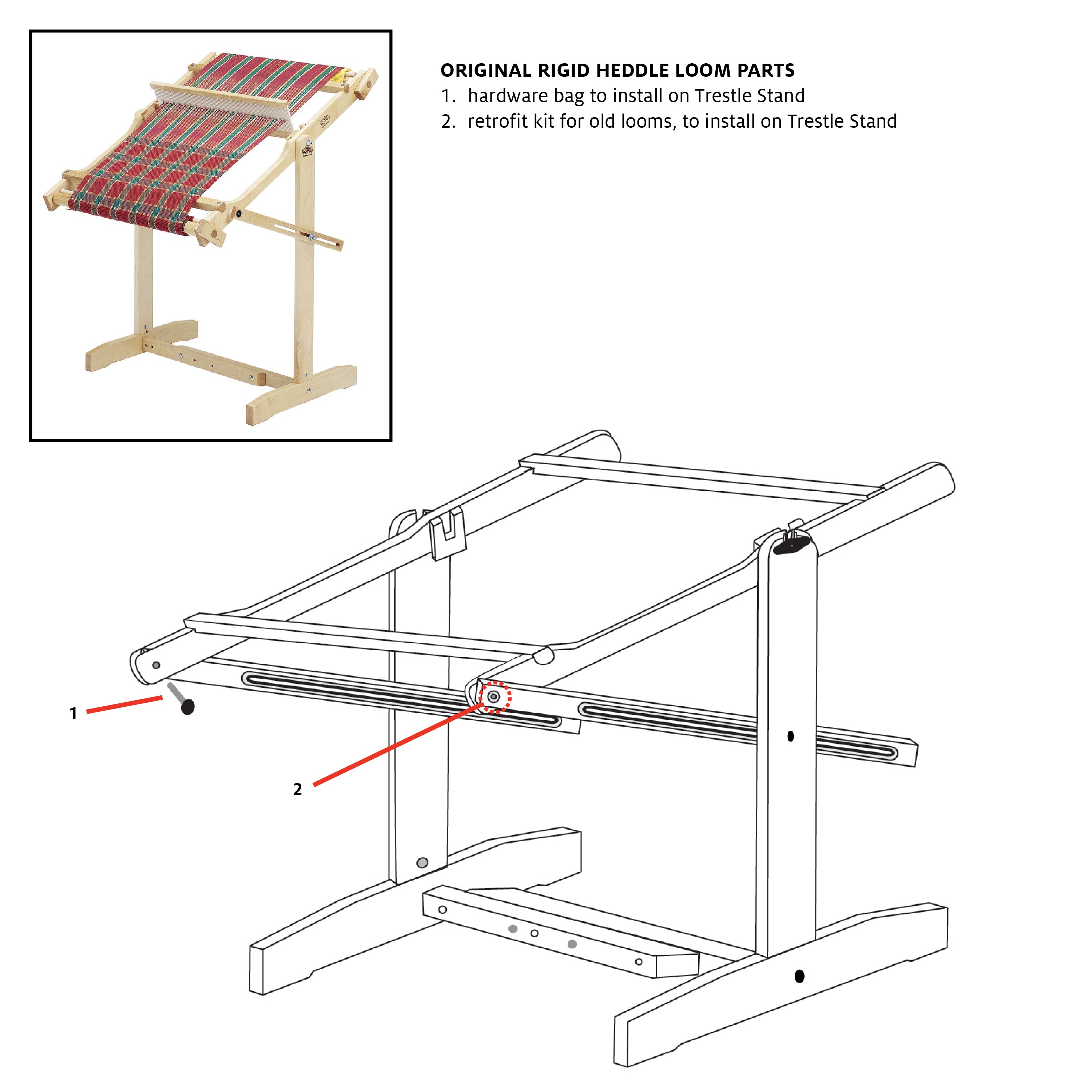 ORIGINAL RIGID HEDDLE LOOM PARTS
1. hardware bag to install on Trestle Stand
2. retrofit kit for old looms, to install on Trestle Stand

1

2