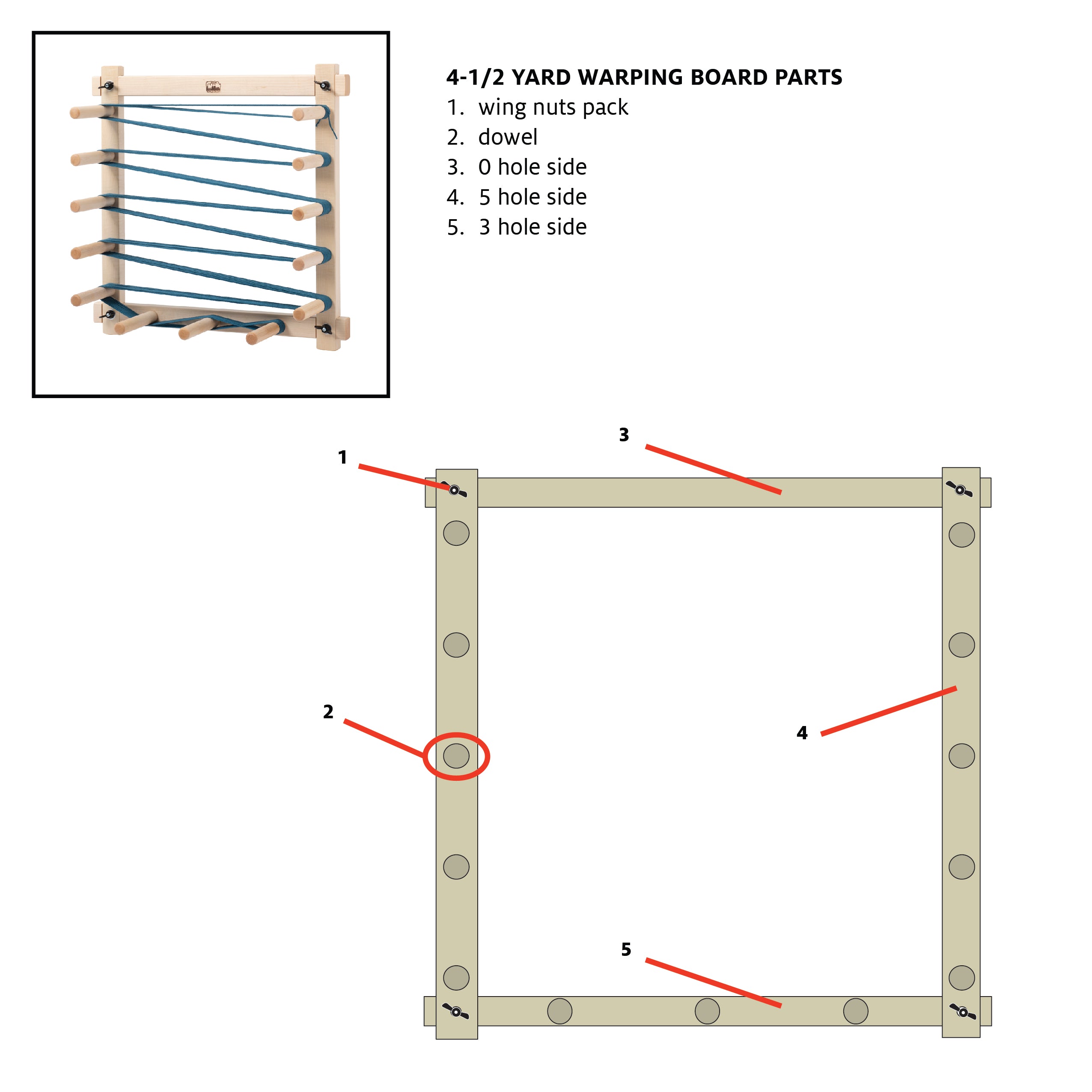 4-1/2 YARD WARPING BOARD PARTS
1. wing nuts pack
2. dowel
3. 0 hole side
4. 5 hole side
5. 3 hole side

3
1
2
4
5