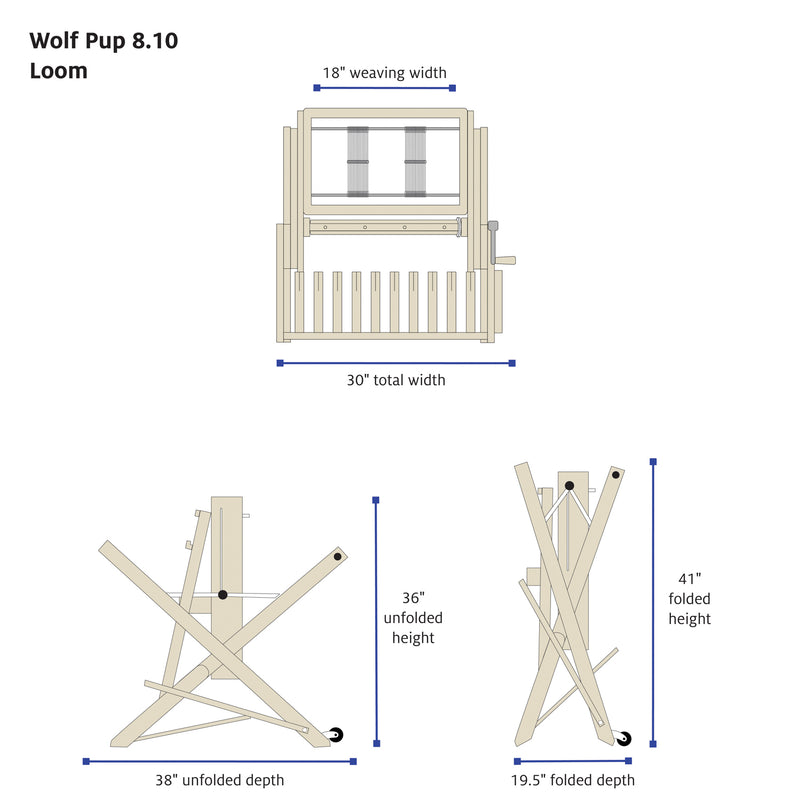 Wolf Pup 8.10
Loom

18" weaving width

30" total width

36" unfolded height

38" unfolded depth

41" folded height

19.5" folded depth